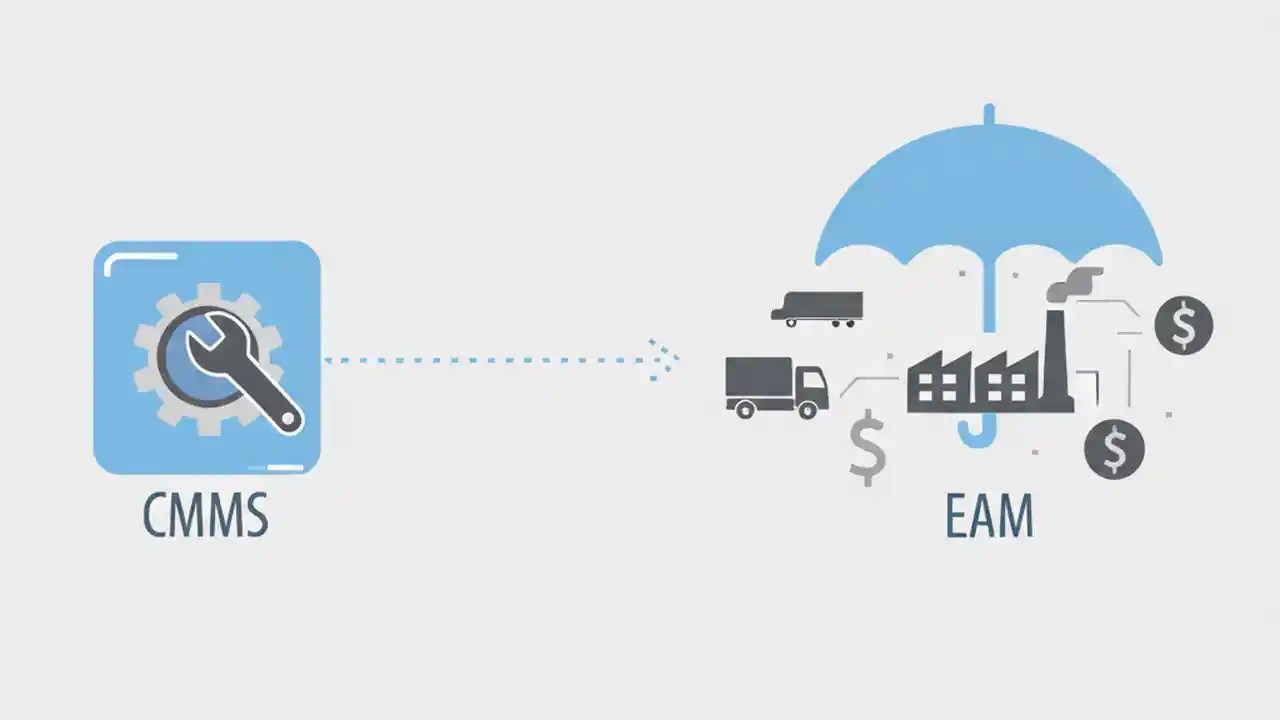 CMMS

$
$
$

EAM