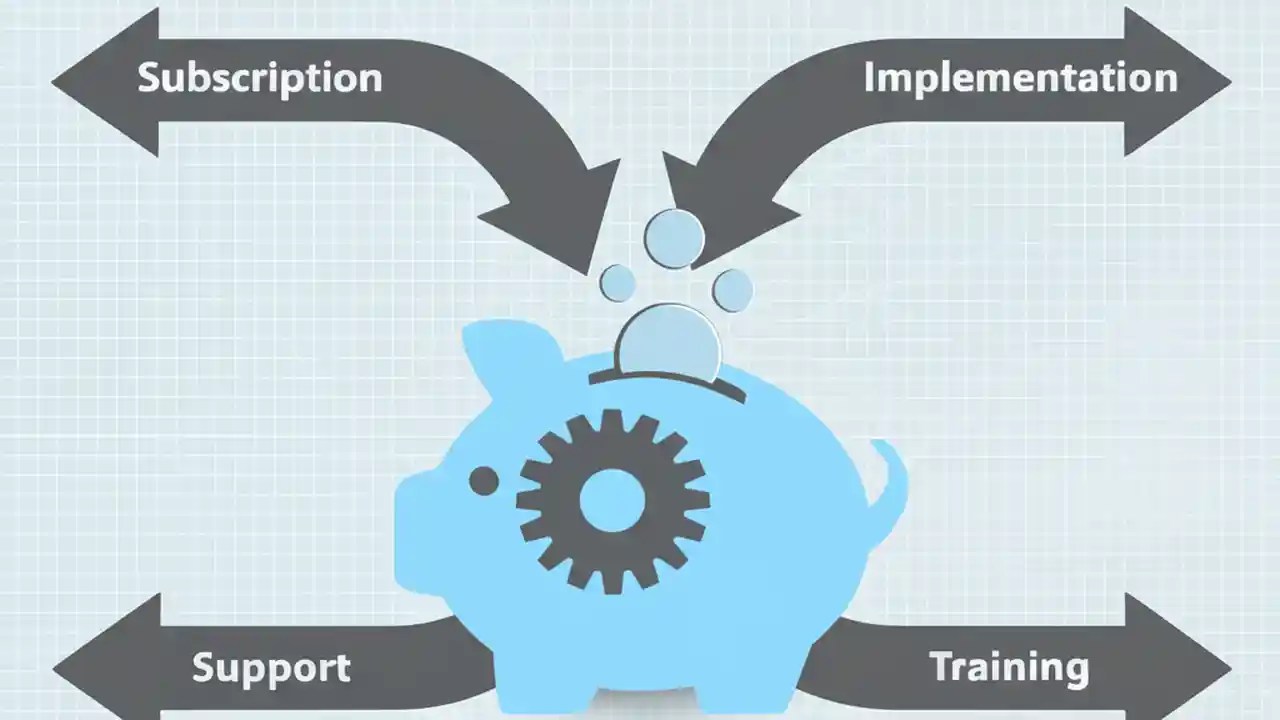 Subscription
Implementation
Support
Training