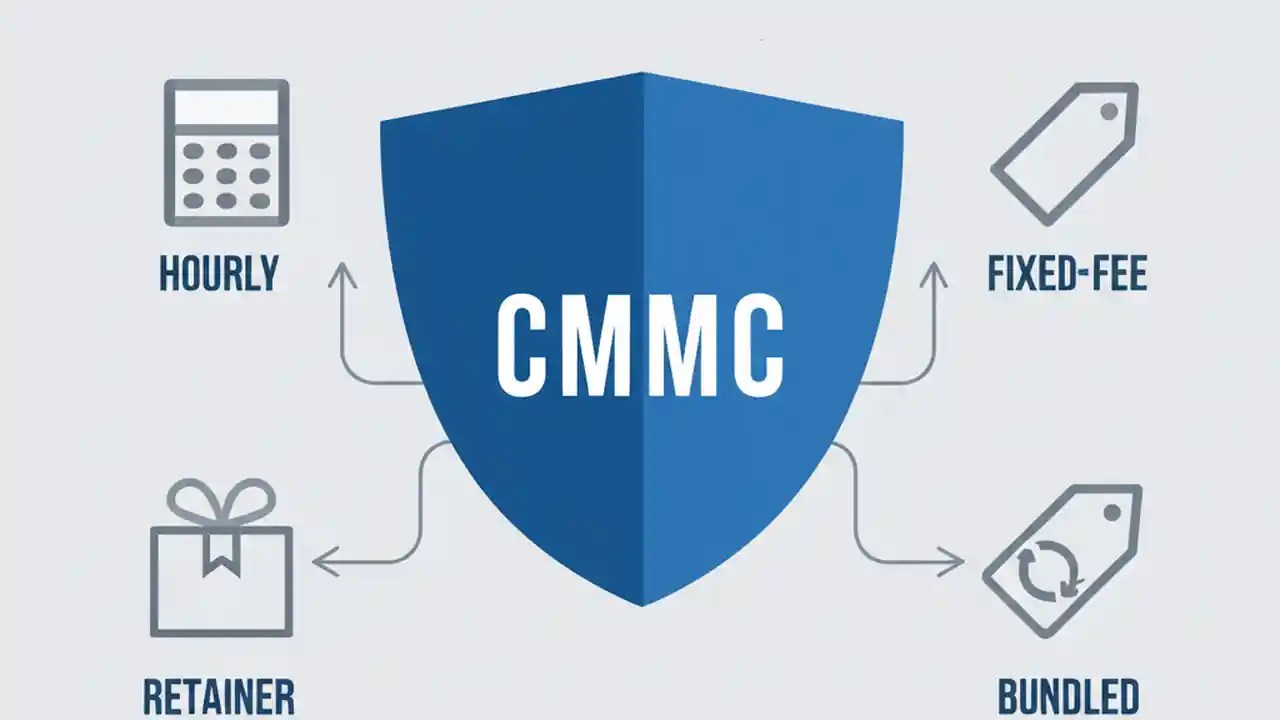 HOURLY

CMMC

FIXED-FEE

RETAINER

BUNDLED