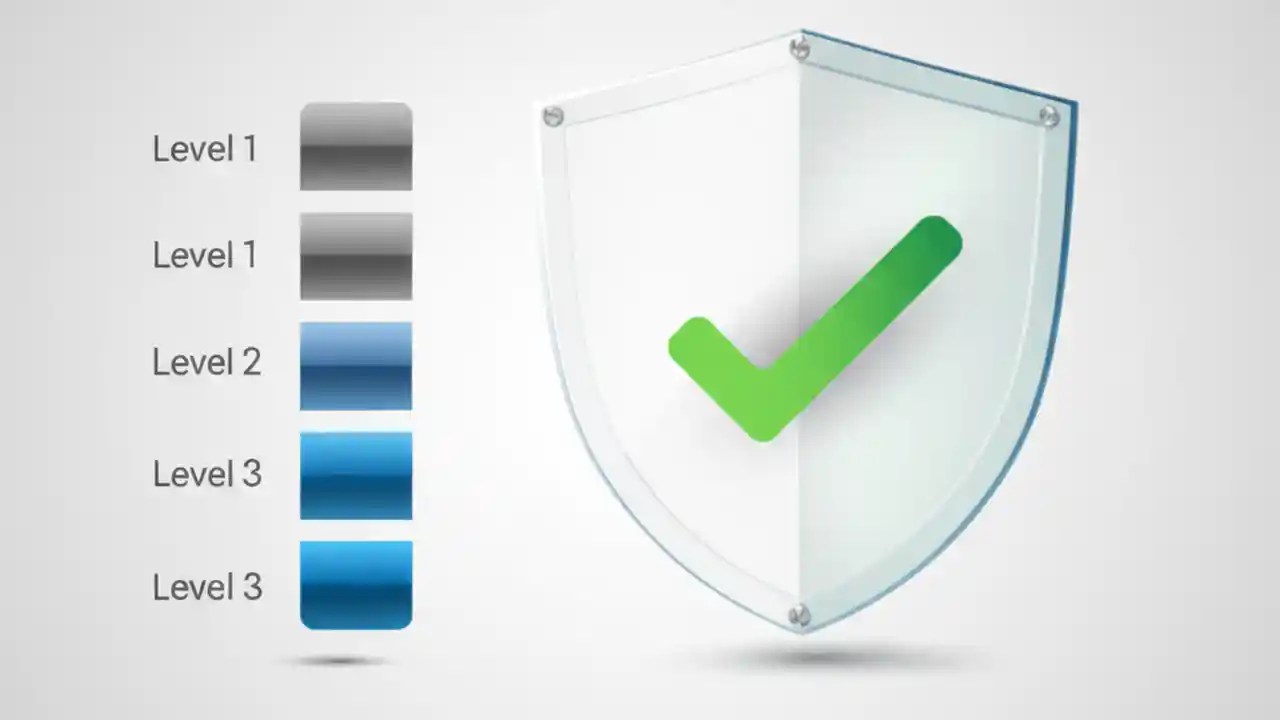 Level 1
Level 1
Level 2
Level 3
Level 3