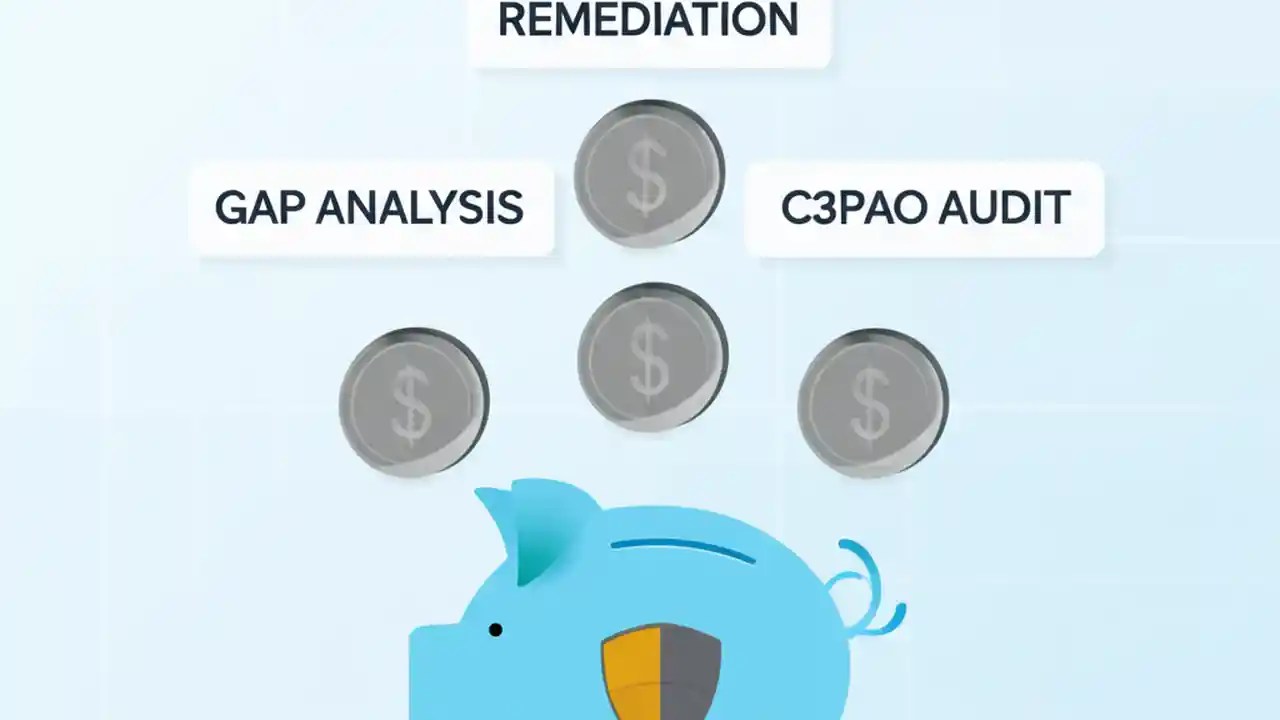 REMEDIATION

GAP ANALYSIS

$

C3PAO AUDIT

$

$

$