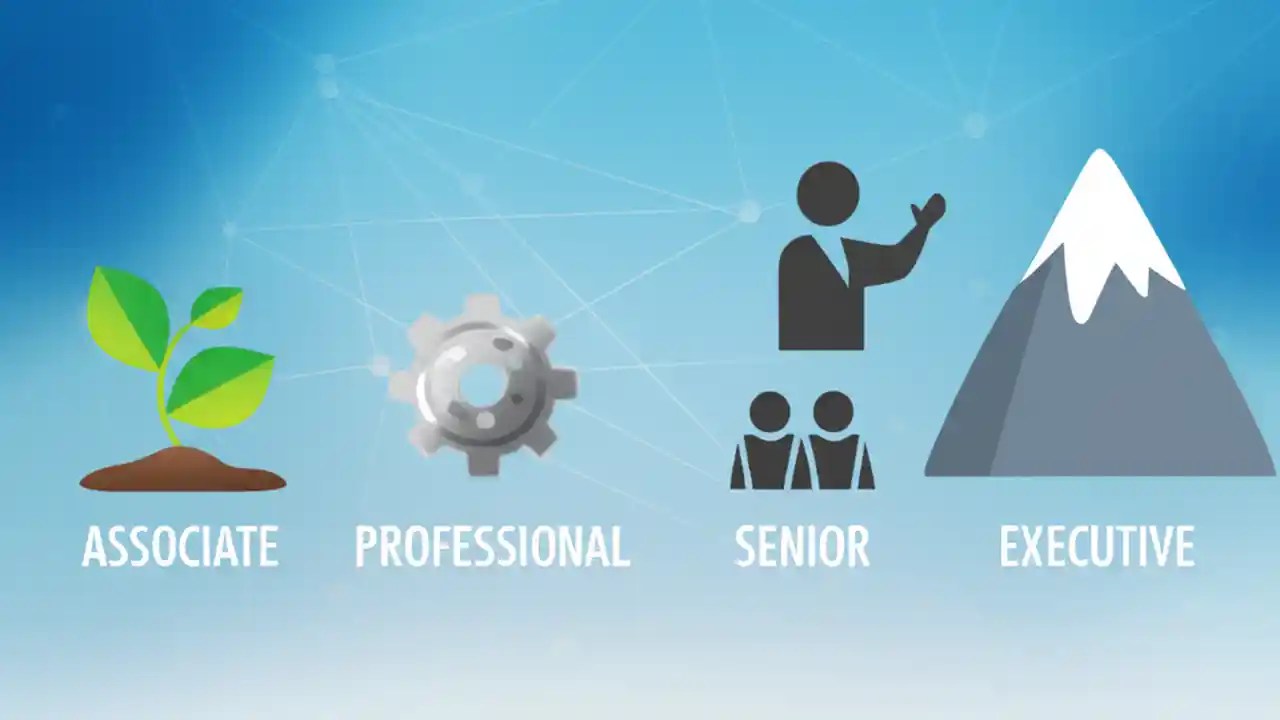 ASSOCIATE PROFESSIONAL SENIOR EXECUTIVE