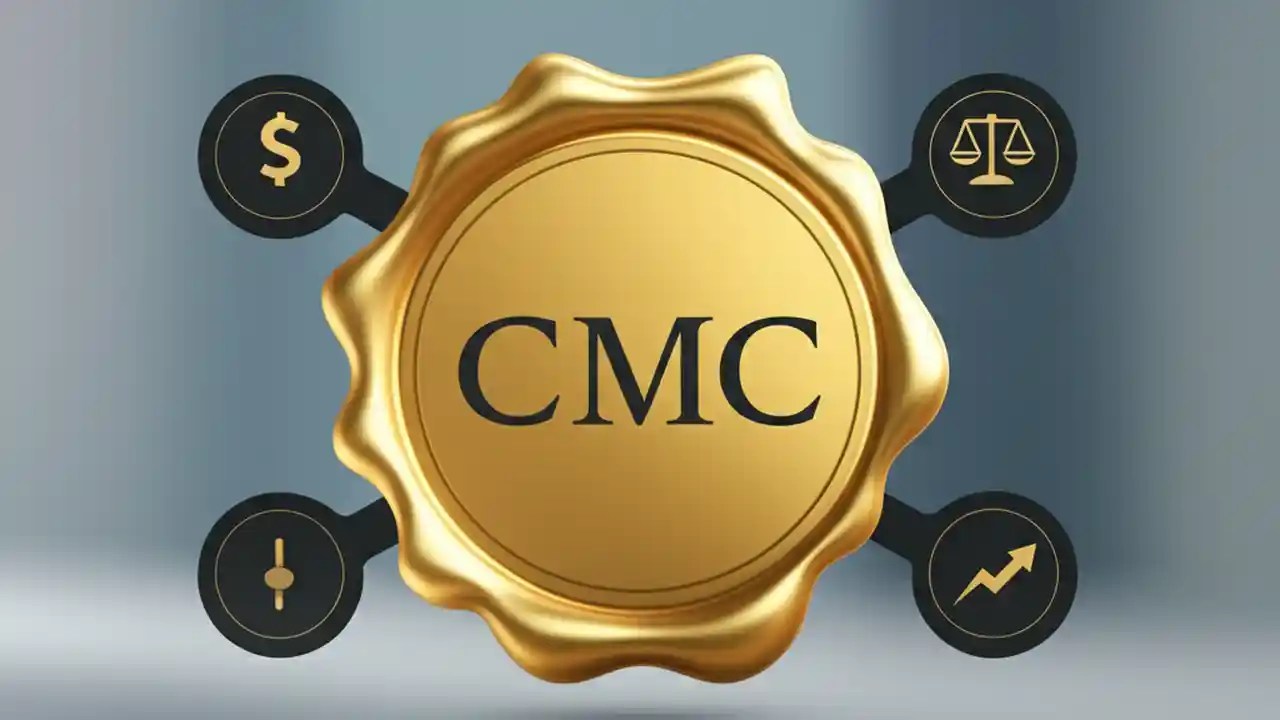 $

CMC