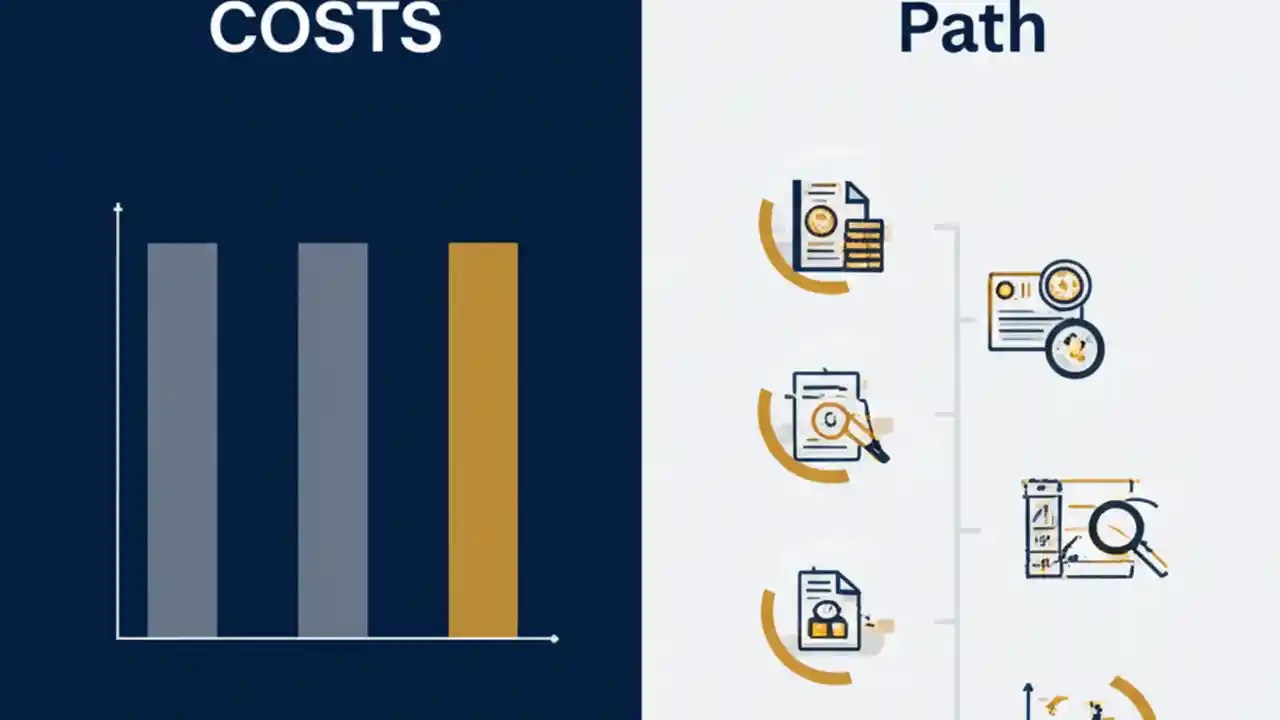 COSTS

Path