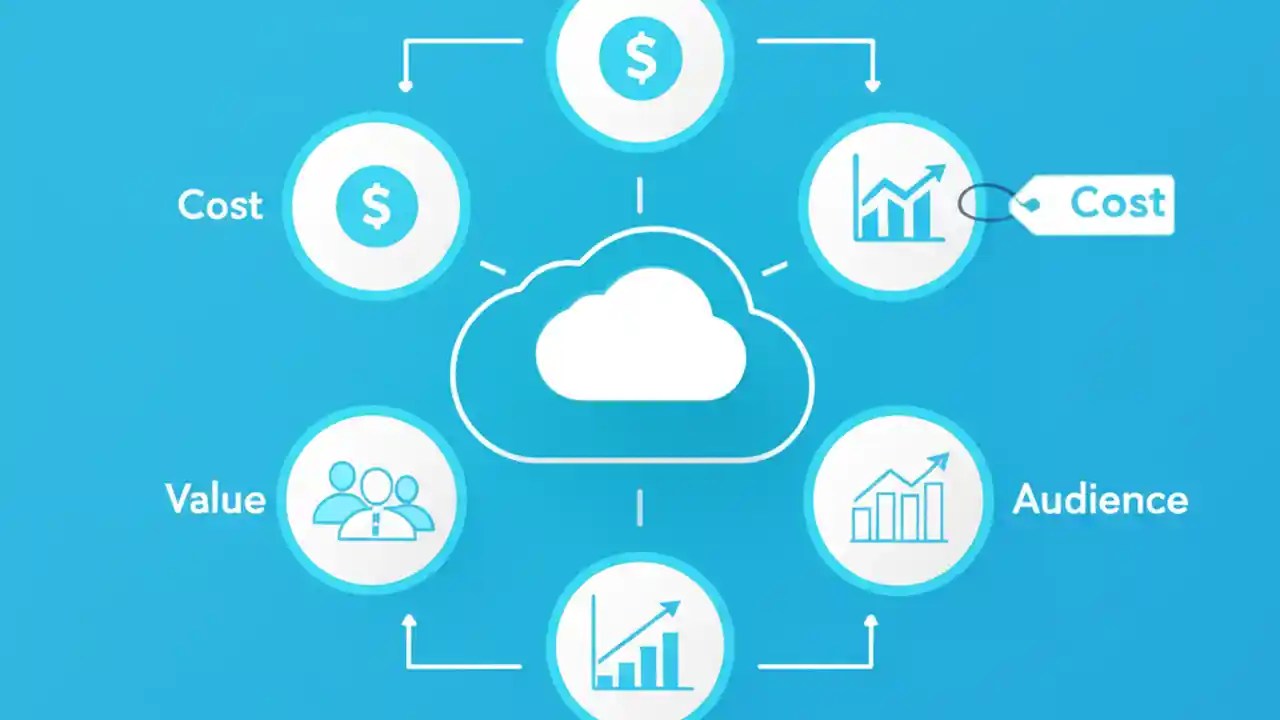 $

Cost

$

Cost

Value

Audience