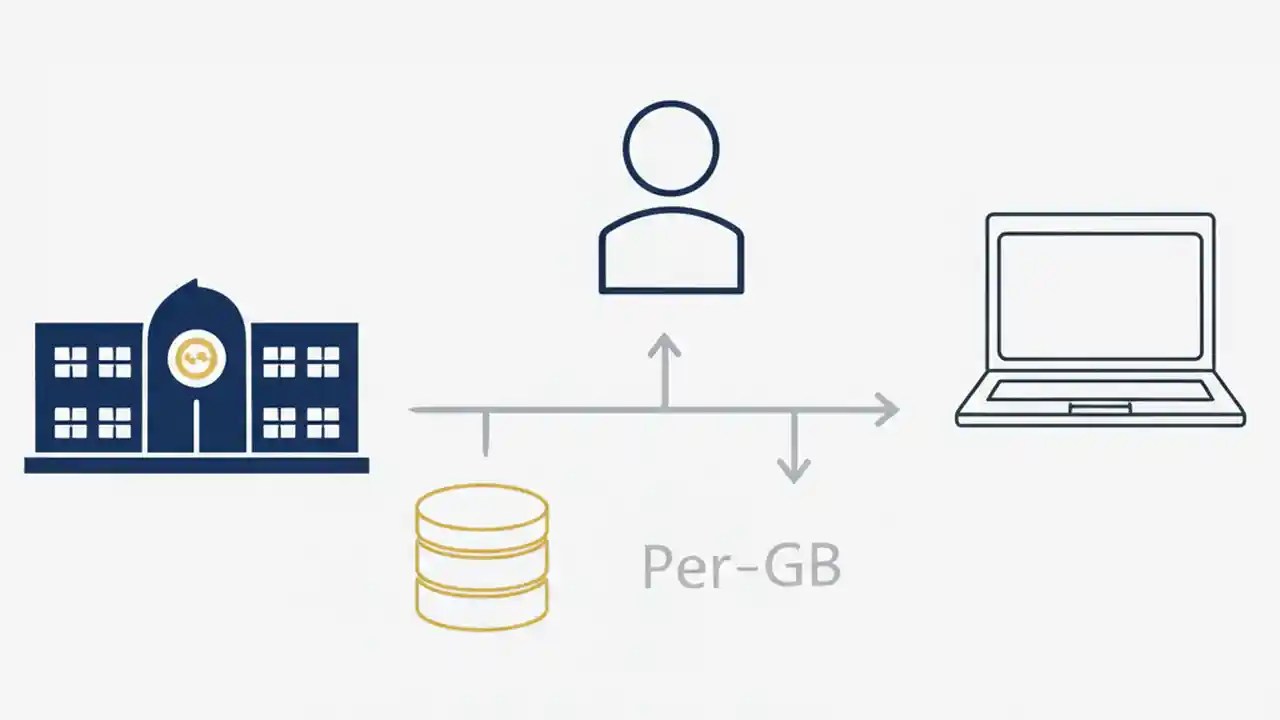 Per-GB