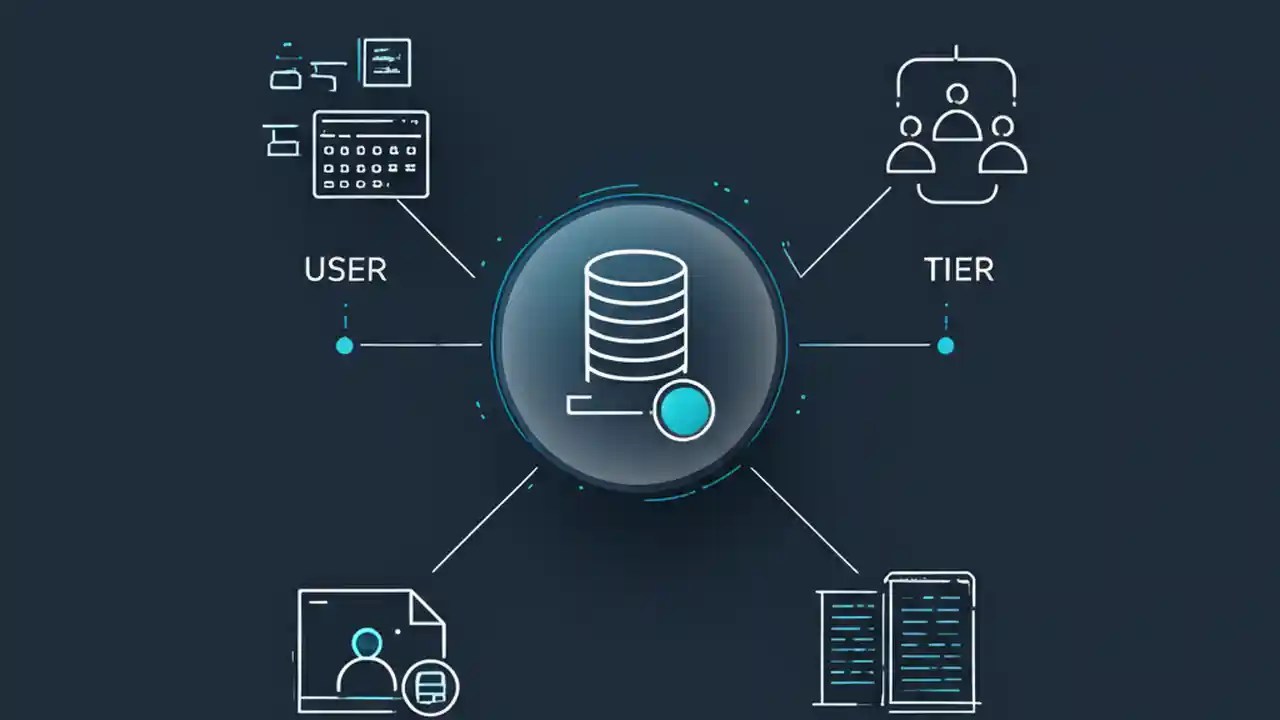 USER

TIER