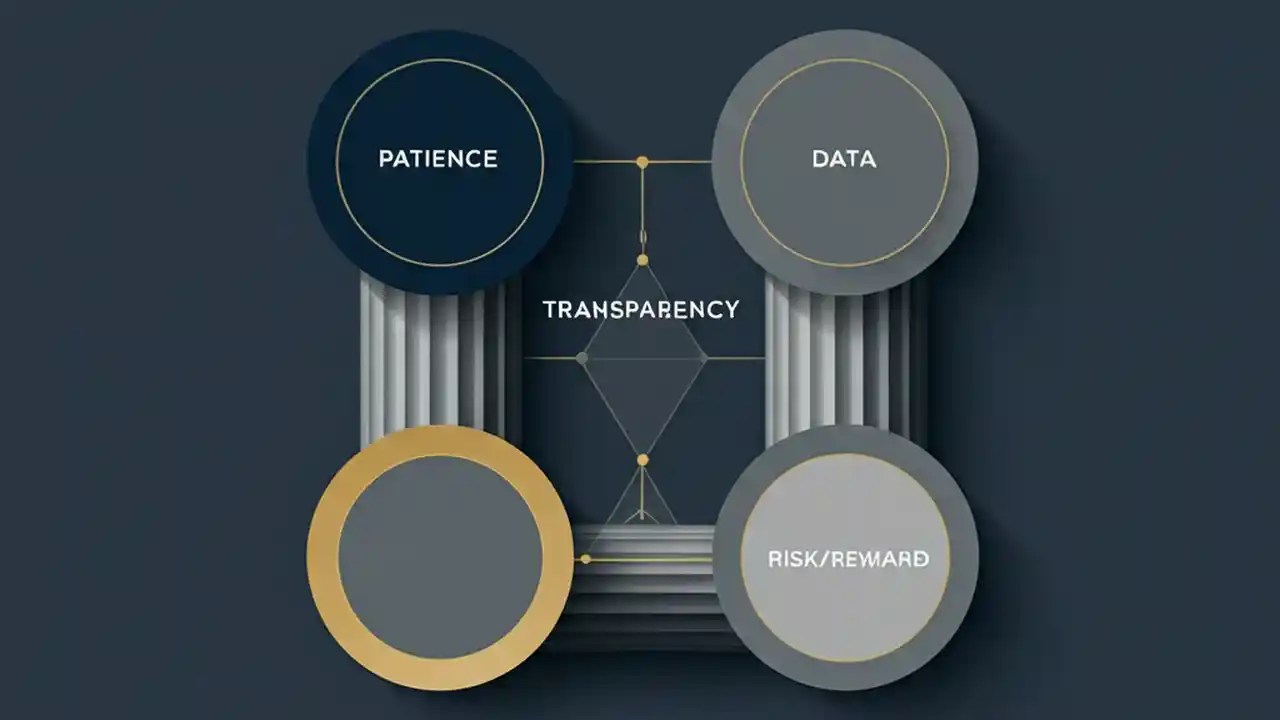 PATIENCE

DATA

TRANSPARENCY

RISK/REWARD