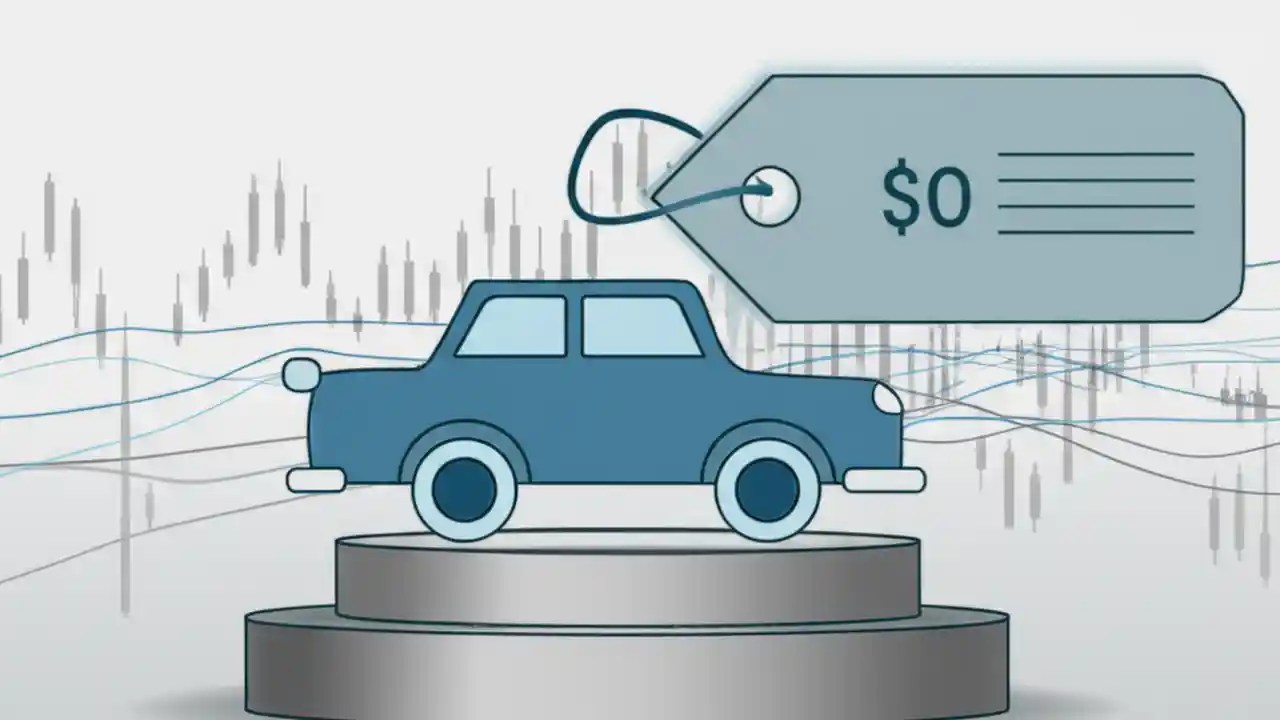 $0