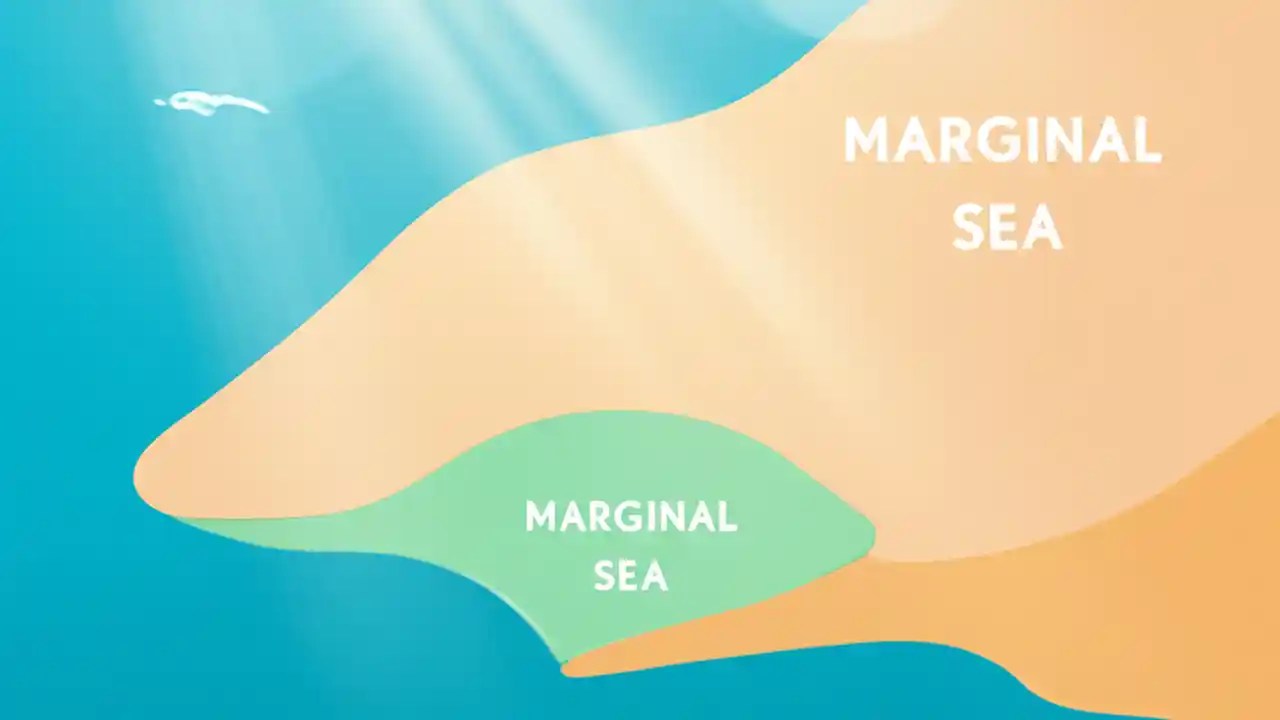 MARGINAL SEA

MARGINAL SEA