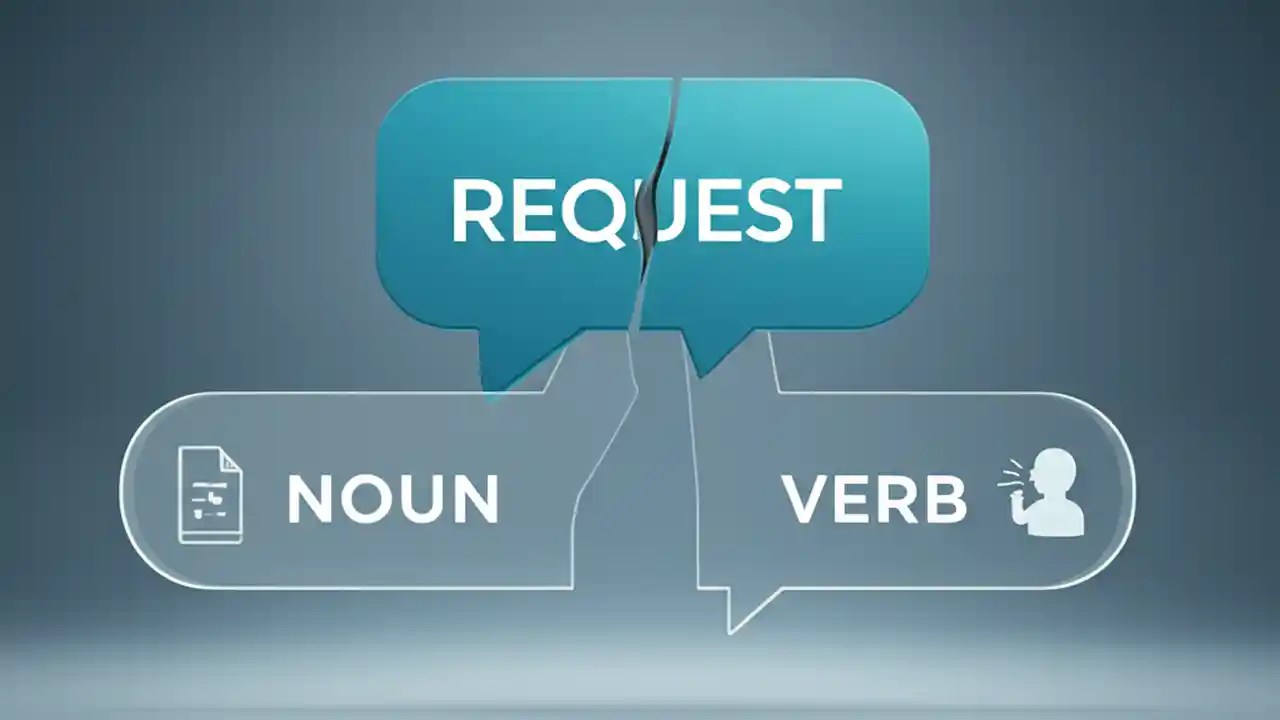 REQUEST

NOUN

VERB