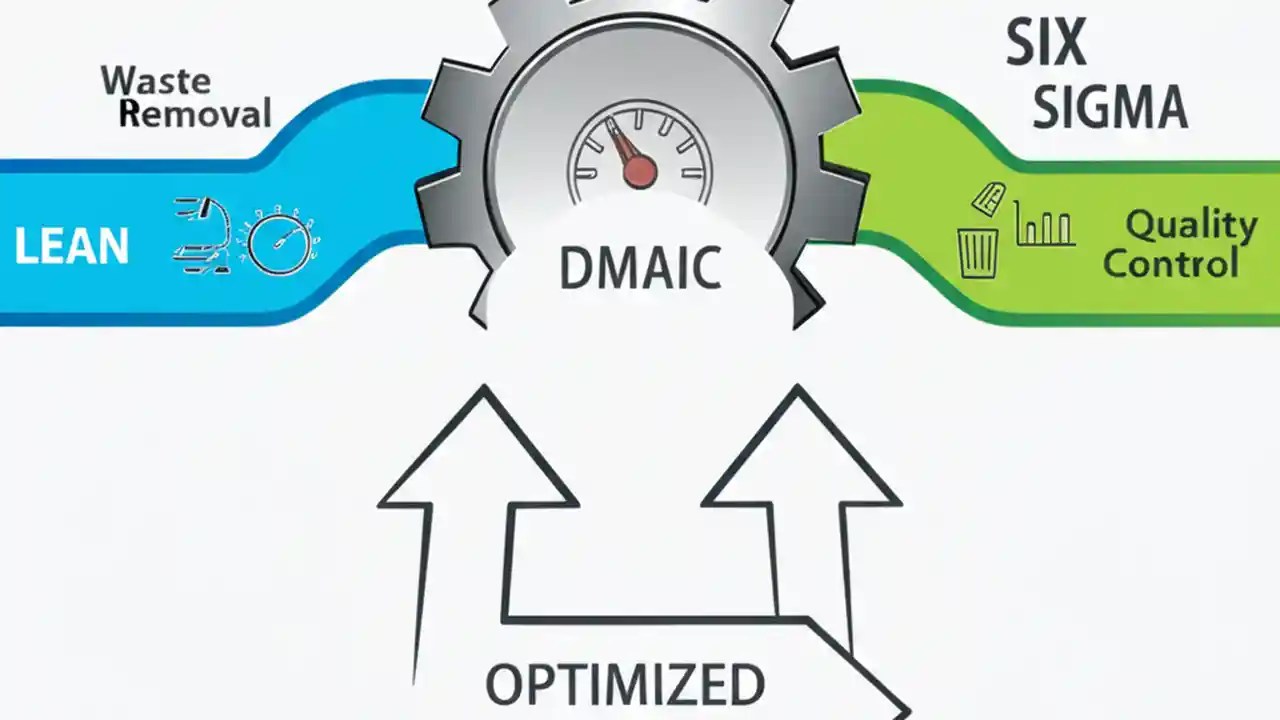 Waste Removal

LEAN

DMAIC

SIX SIGMA

Quality Control

OPTIMIZED