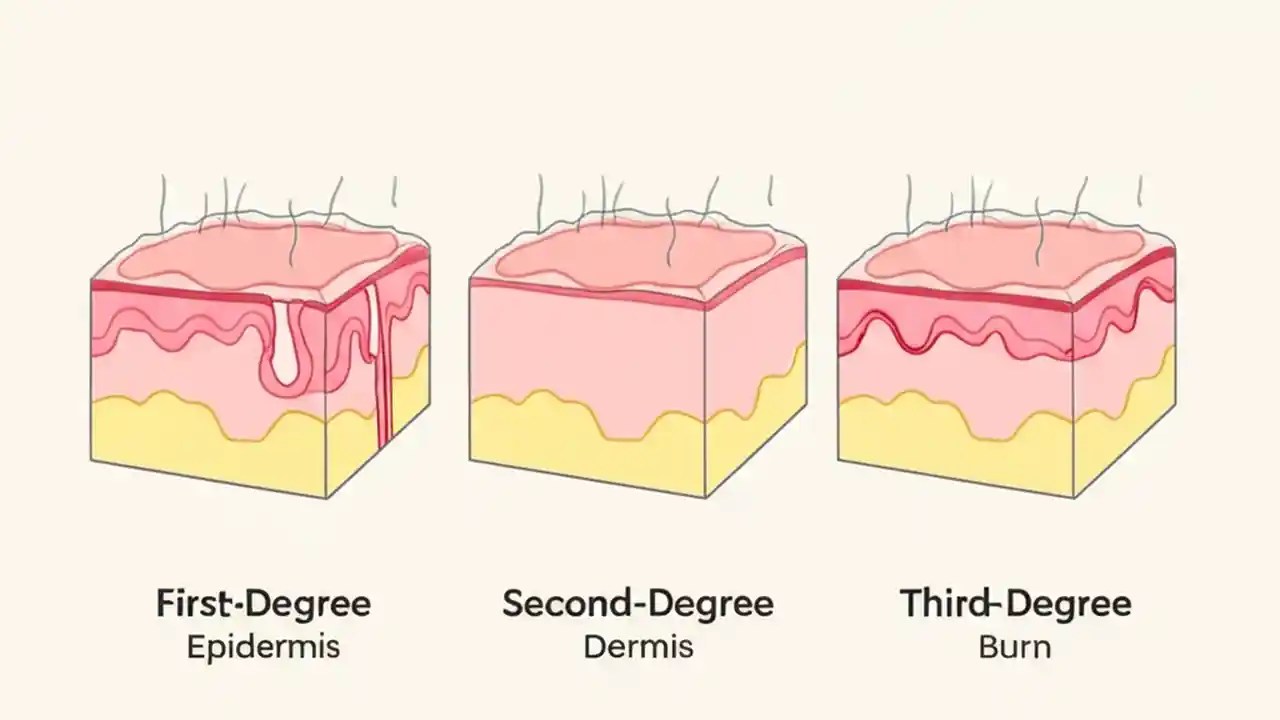 First-Degree
Epidermis

Second-Degree
Dermis

Third-Degree
Burn