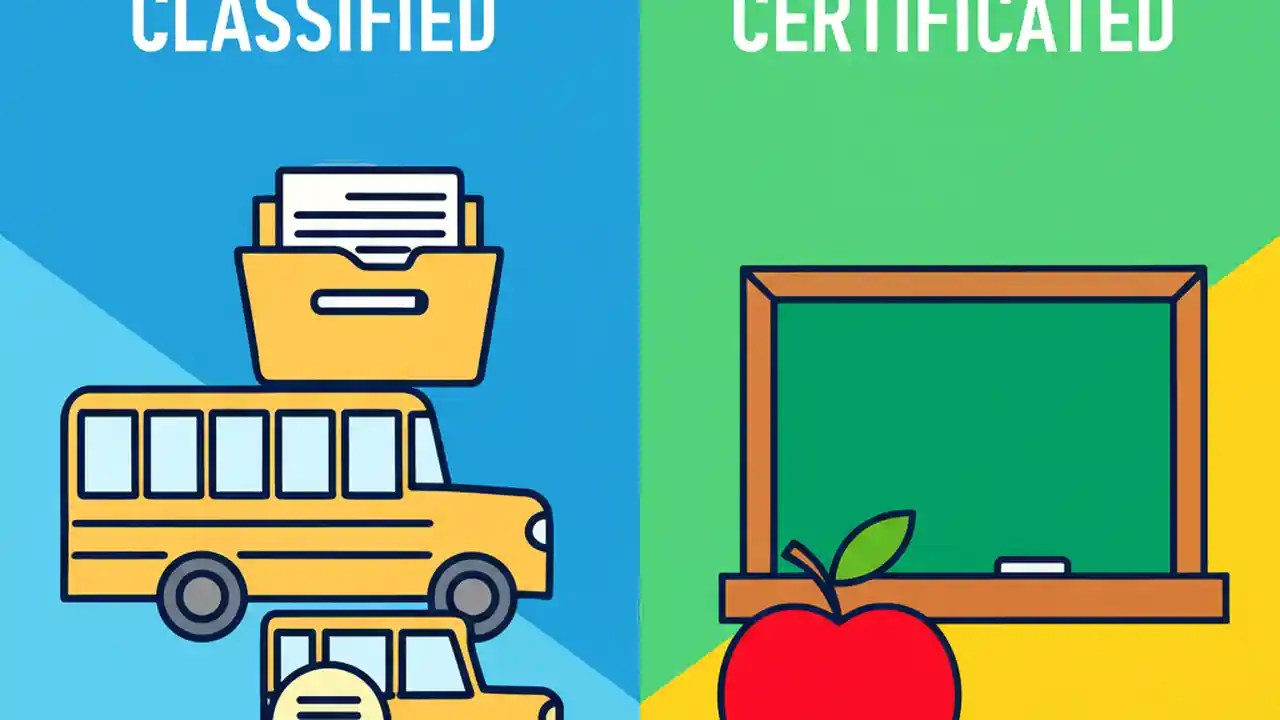 CLASSIFIED

CERTIFICATED