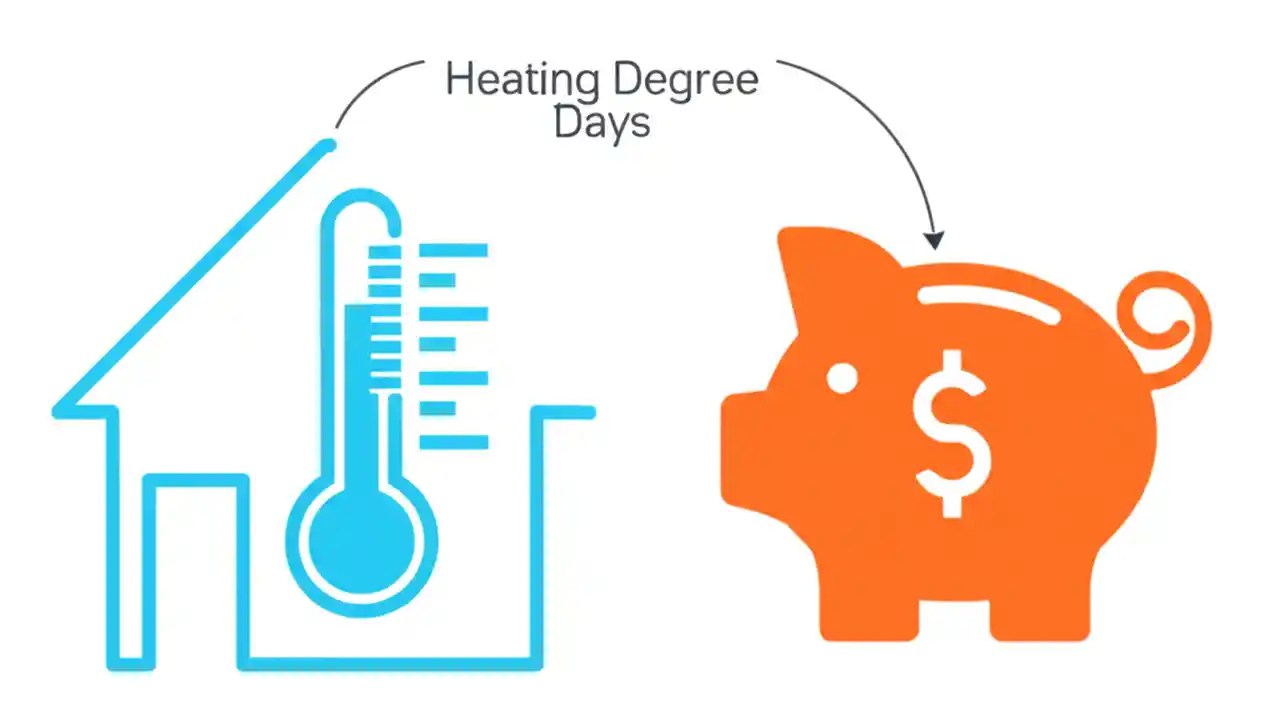 Heating Degree Days

$