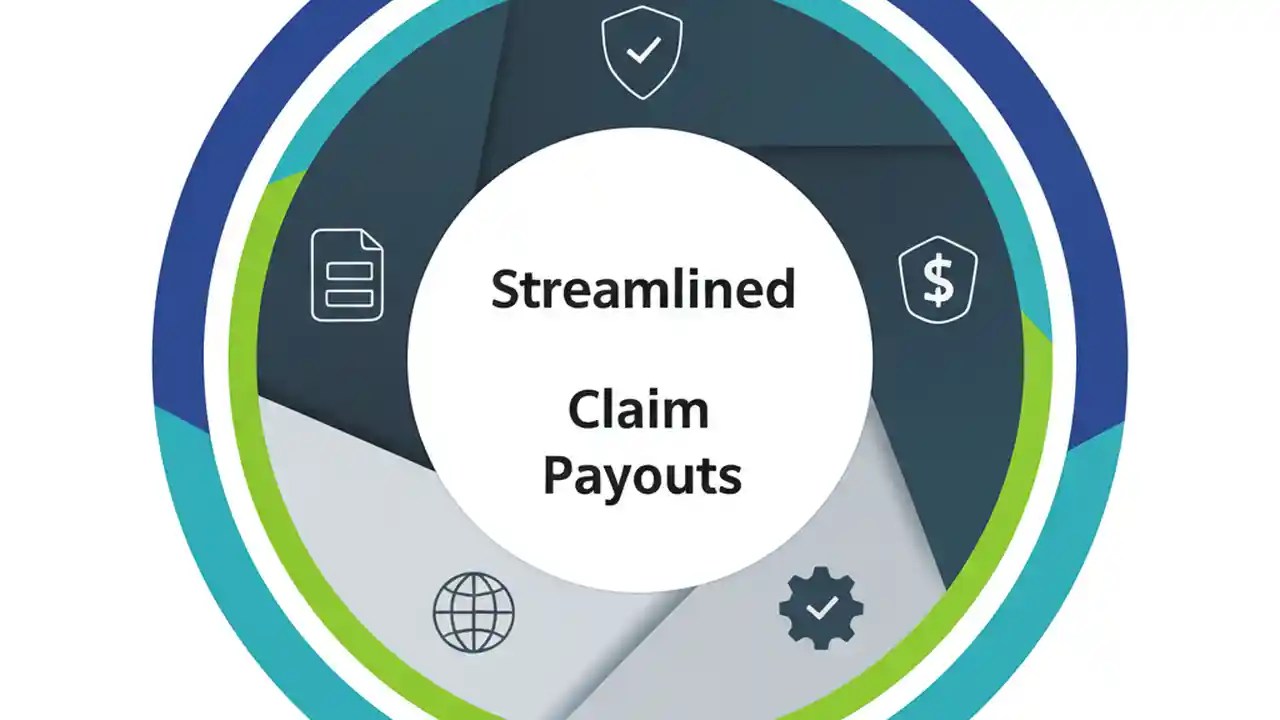 Streamlined

Claim
Payouts