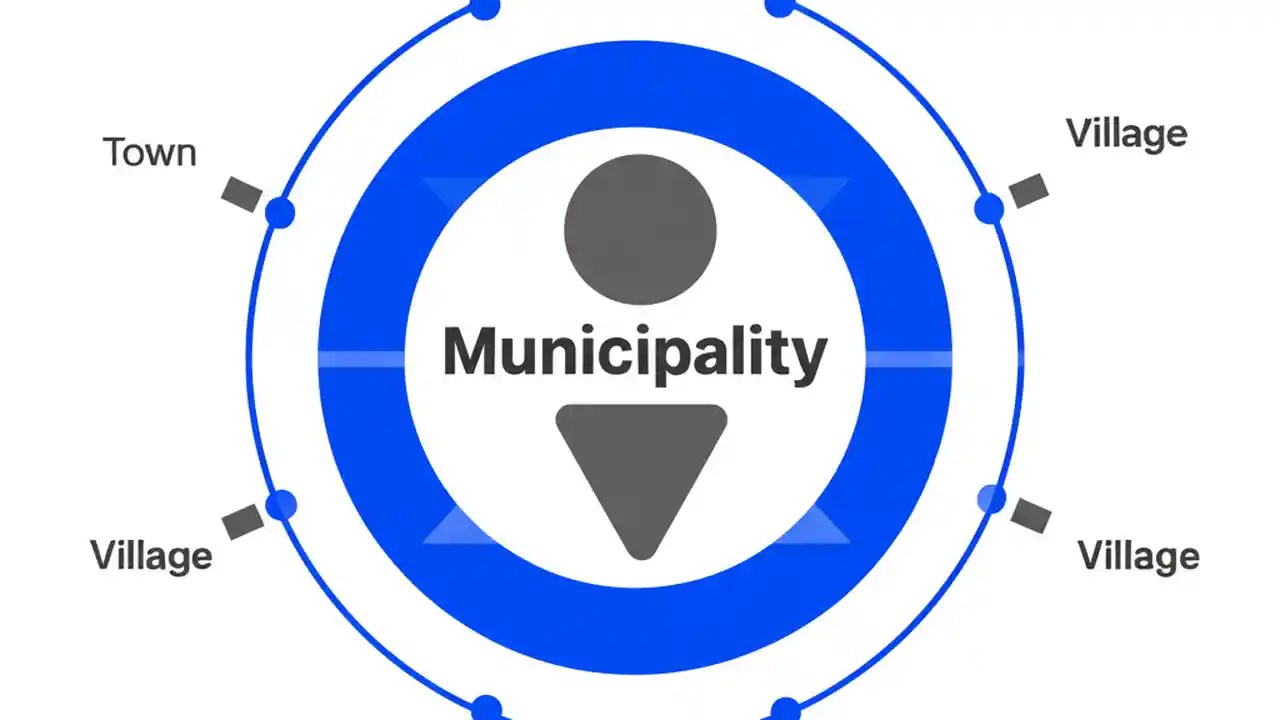 Town

Village

Municipality

Village

Village