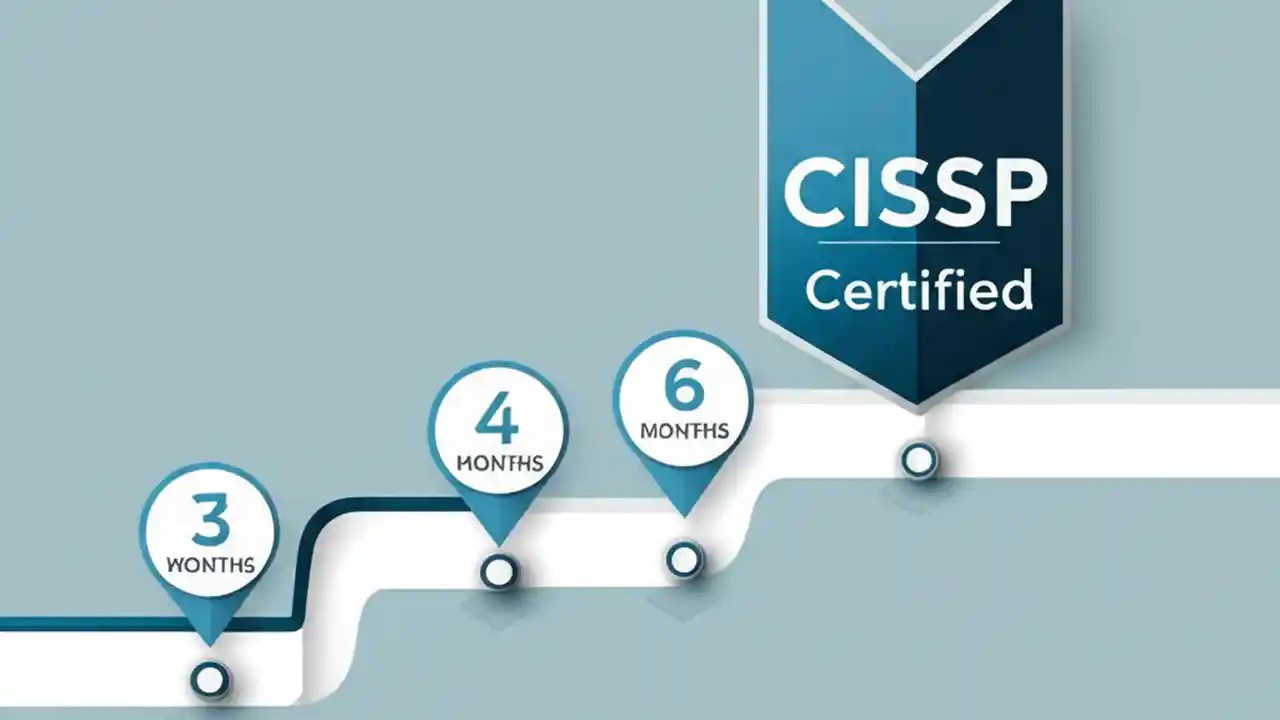 CISSP
Certified

3
MONTHS

4
MONTHS

6
MONTHS