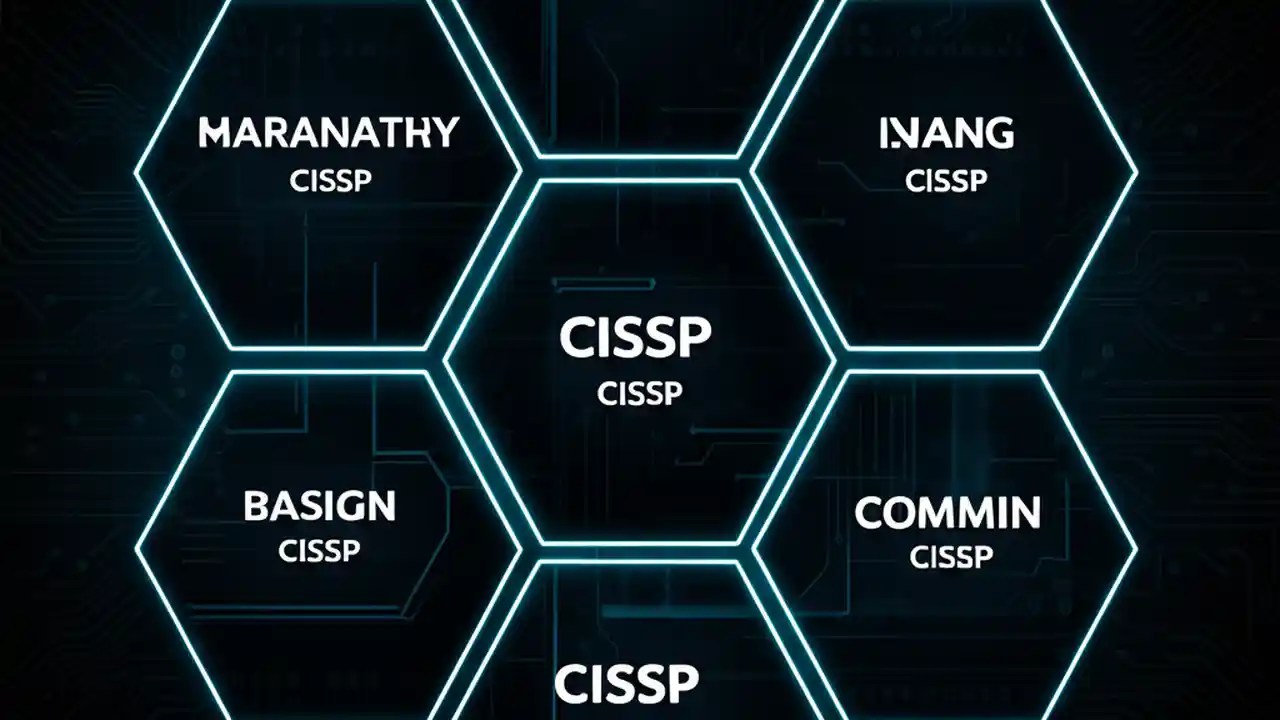 MARANATHY
CISSP

INANG
CISSP

CISSP
CISSP

BASIGN
CISSP

COMMIN
CISSP

CISSP