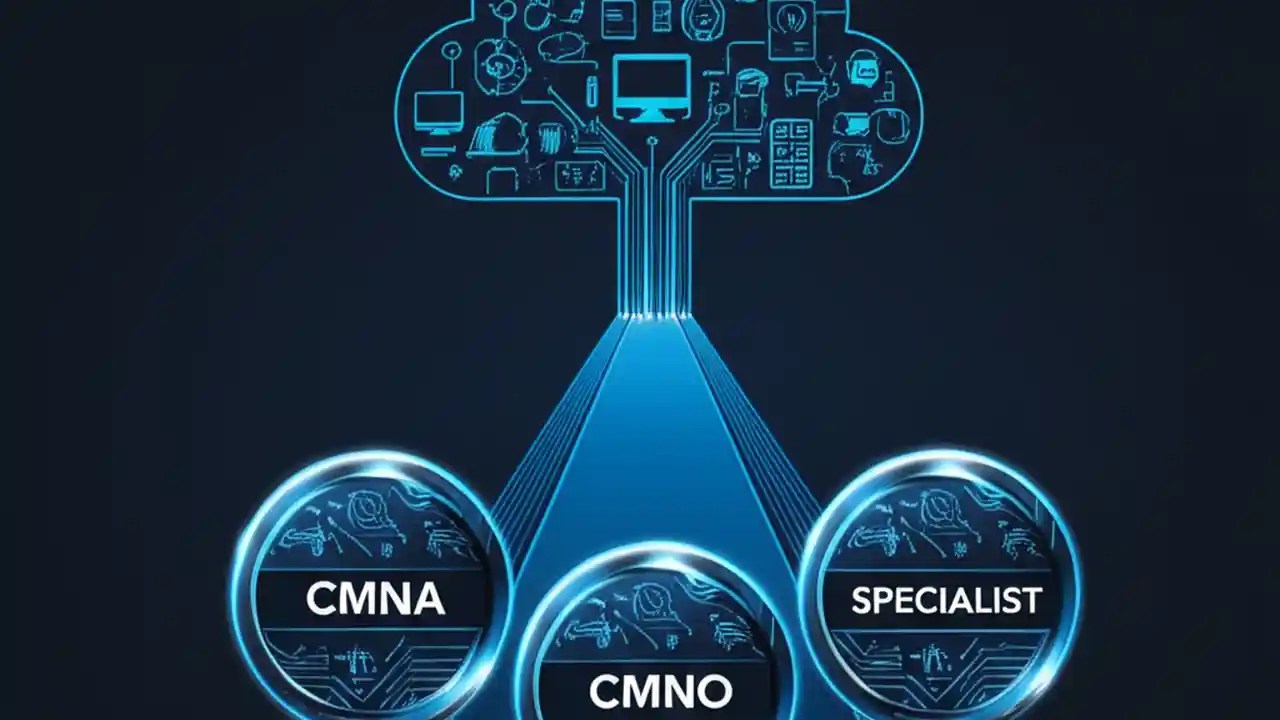 CMNA

CMNO

SPECIALIST