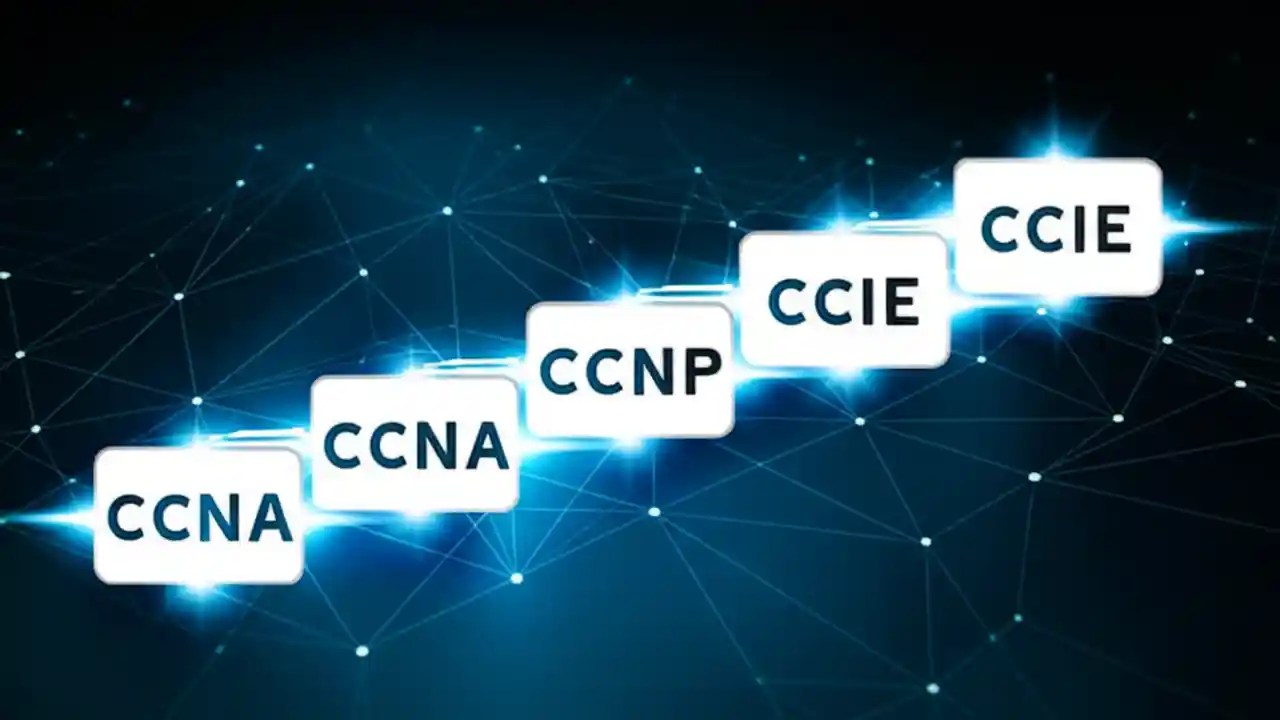 CCNA

CCNA

CCNP

CCIE

CCIE