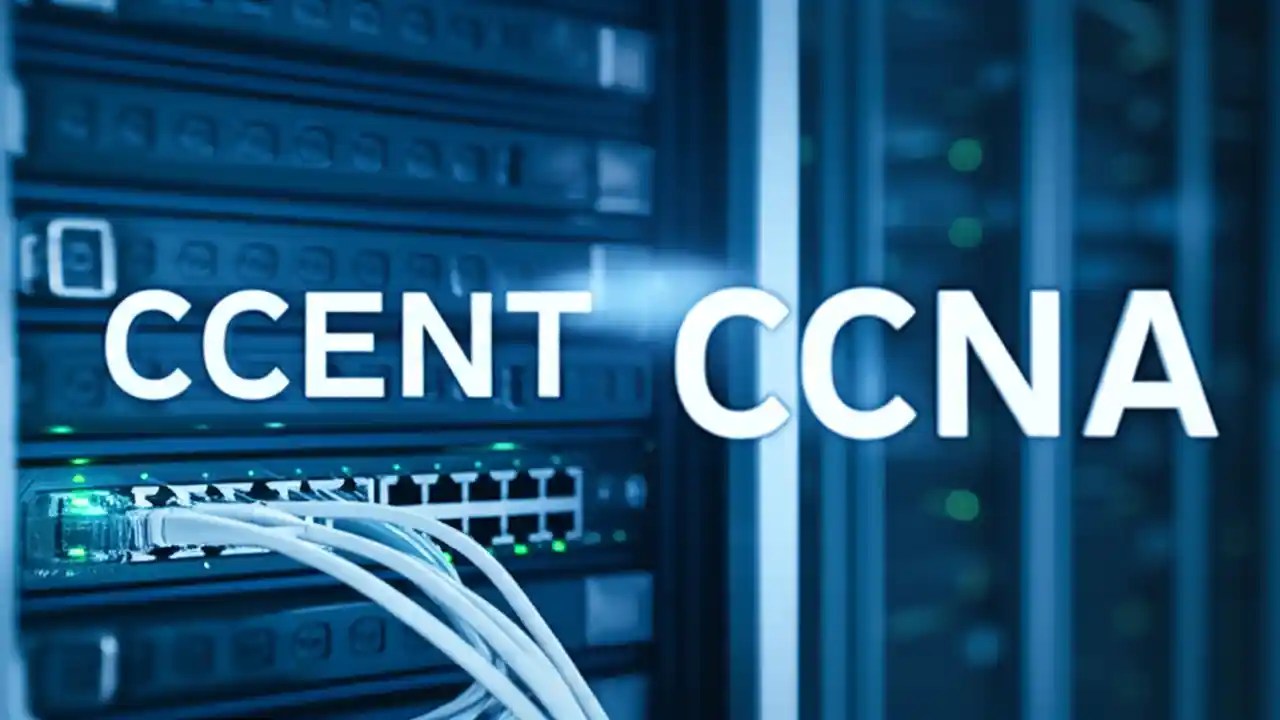 CCENT CCNA