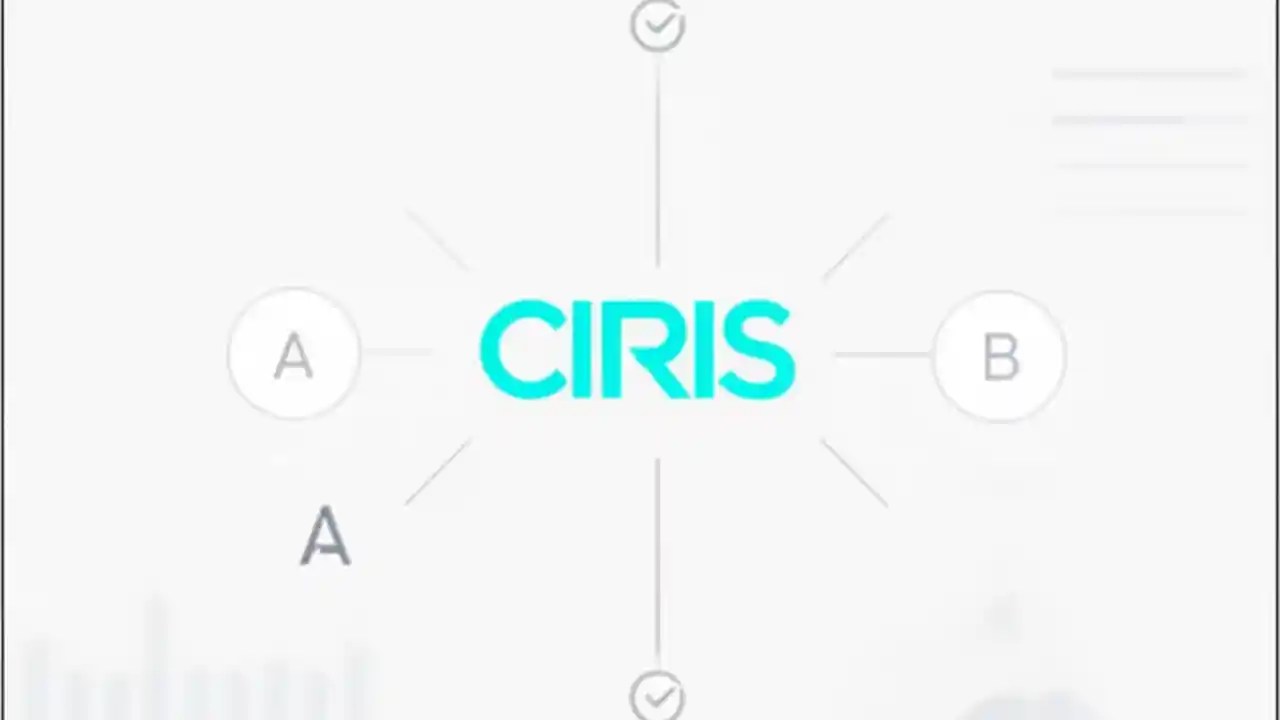 A

CIRIS

B

A