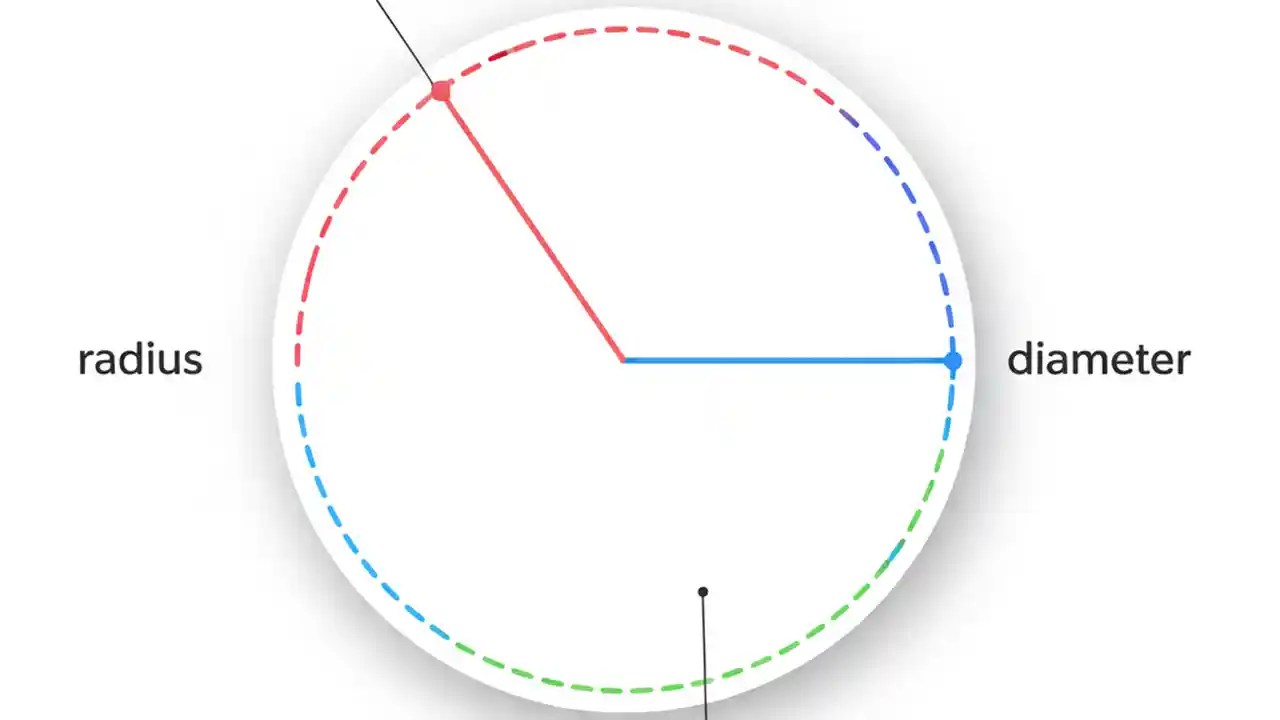 radius

diameter