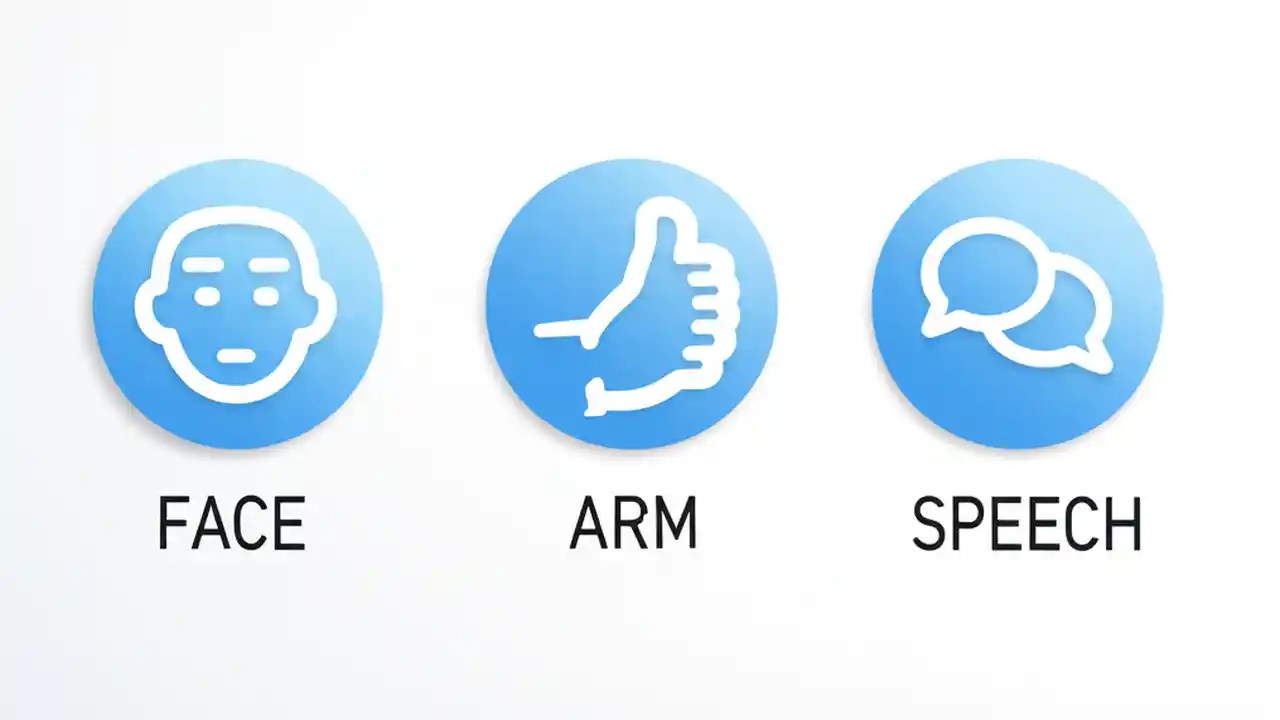 FACE

ARM

SPEECH