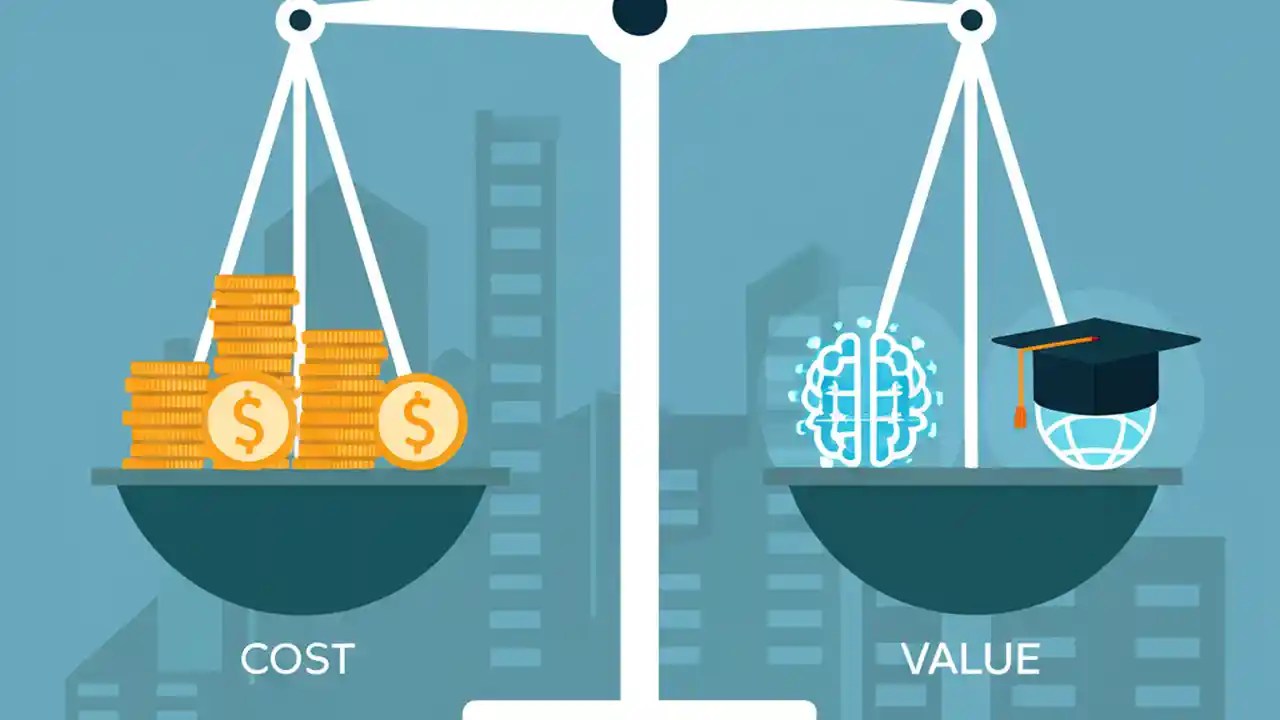 $

$

COST

VALUE