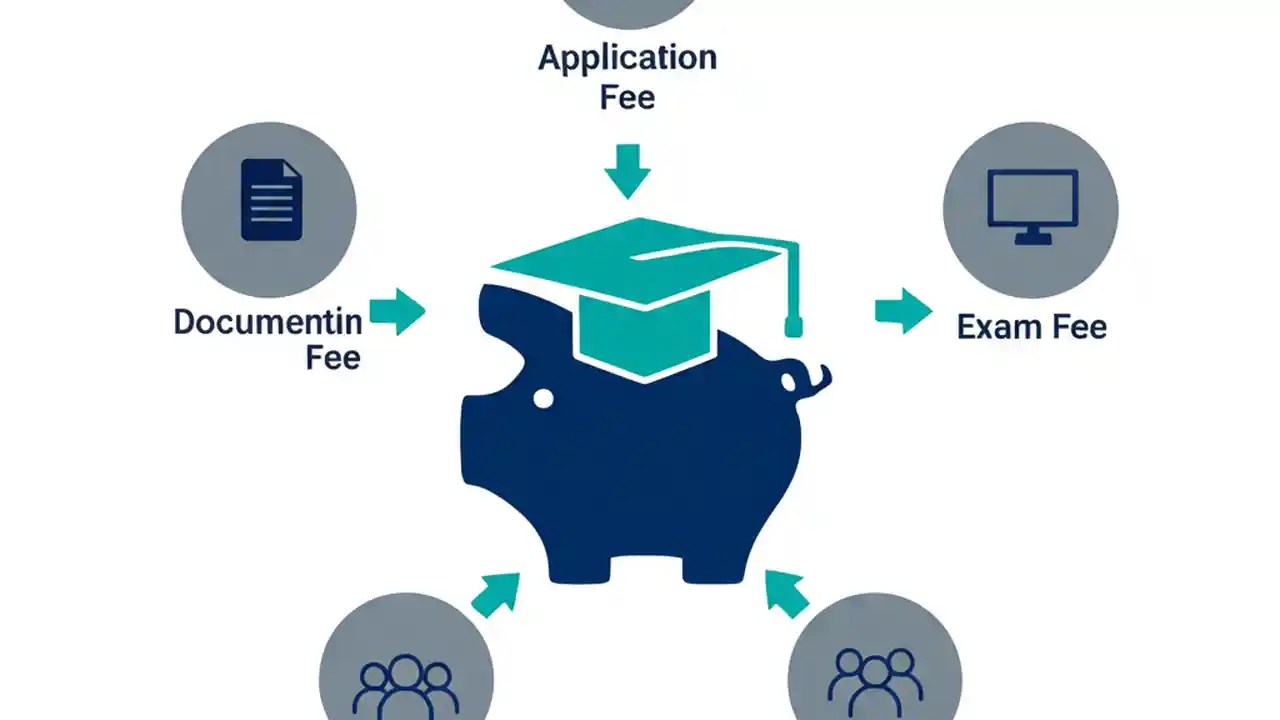 Application Fee

Documentin Fee

Exam Fee