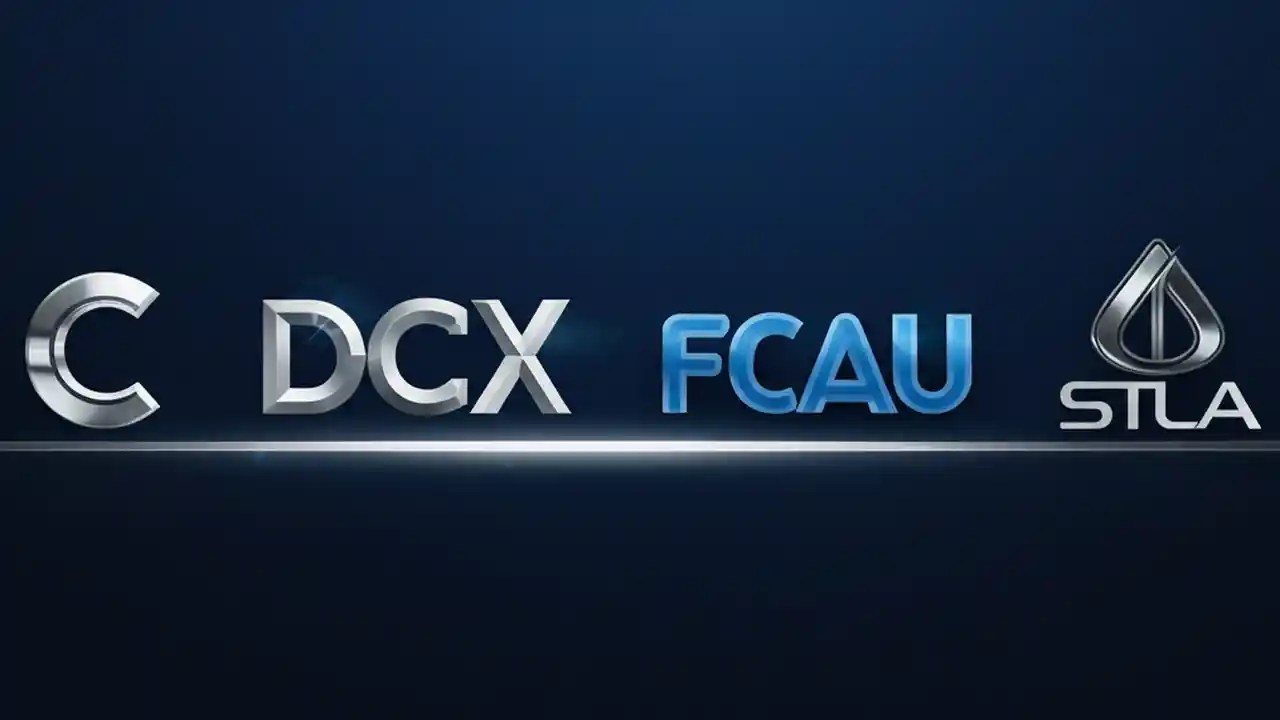 C DCX FCAU STLA