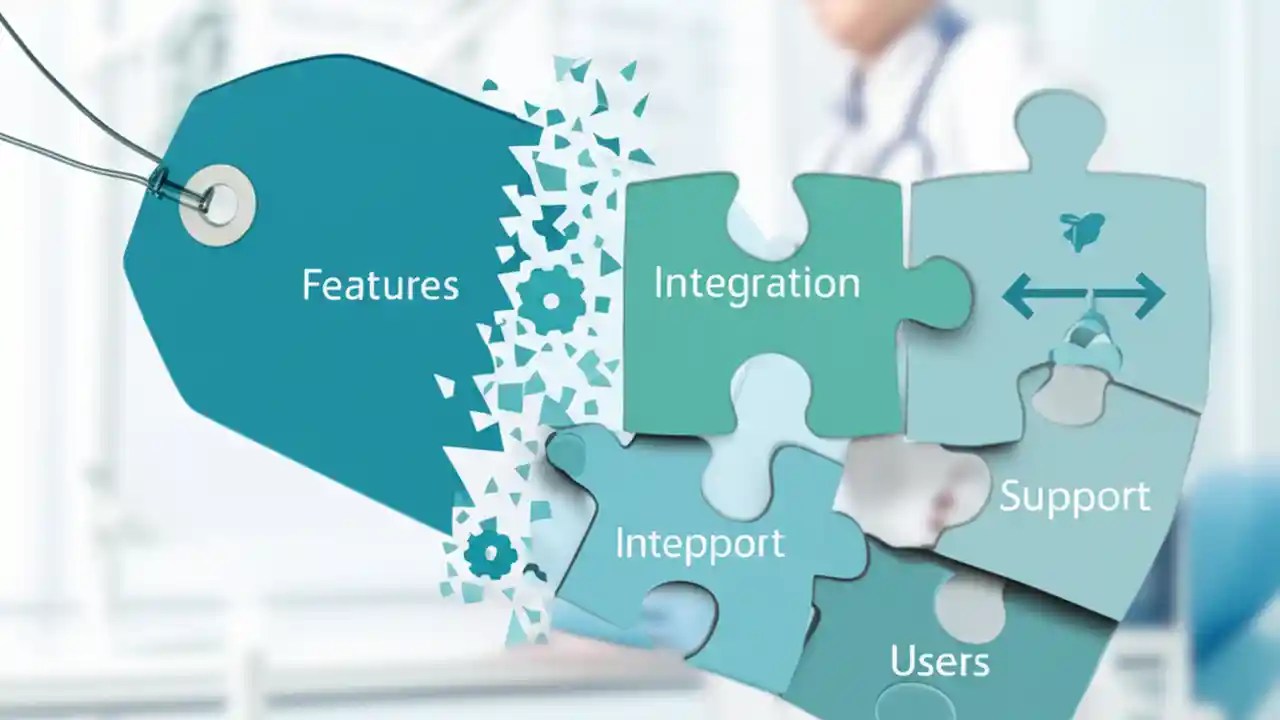 Features

Integration

Intepport

Support

Users