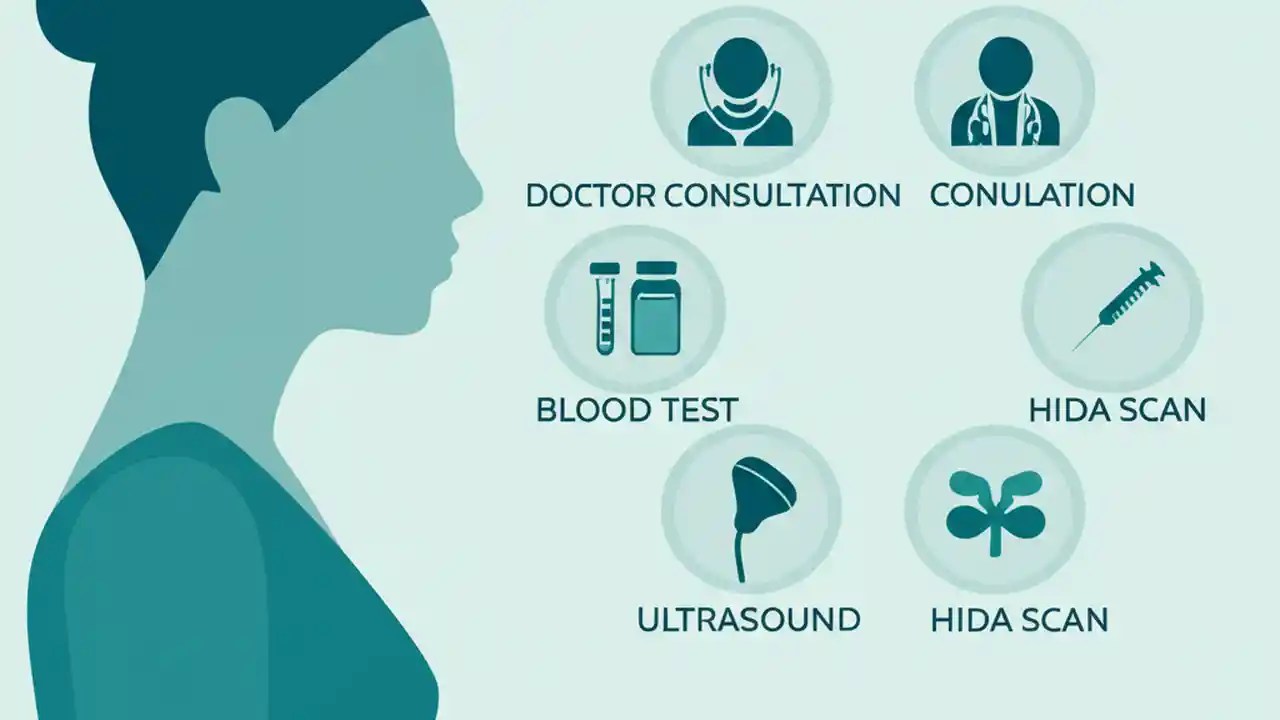 DOCTOR CONSULTATION
CONULATION
BLOOD TEST
HIDA SCAN
ULTRASOUND
HIDA SCAN