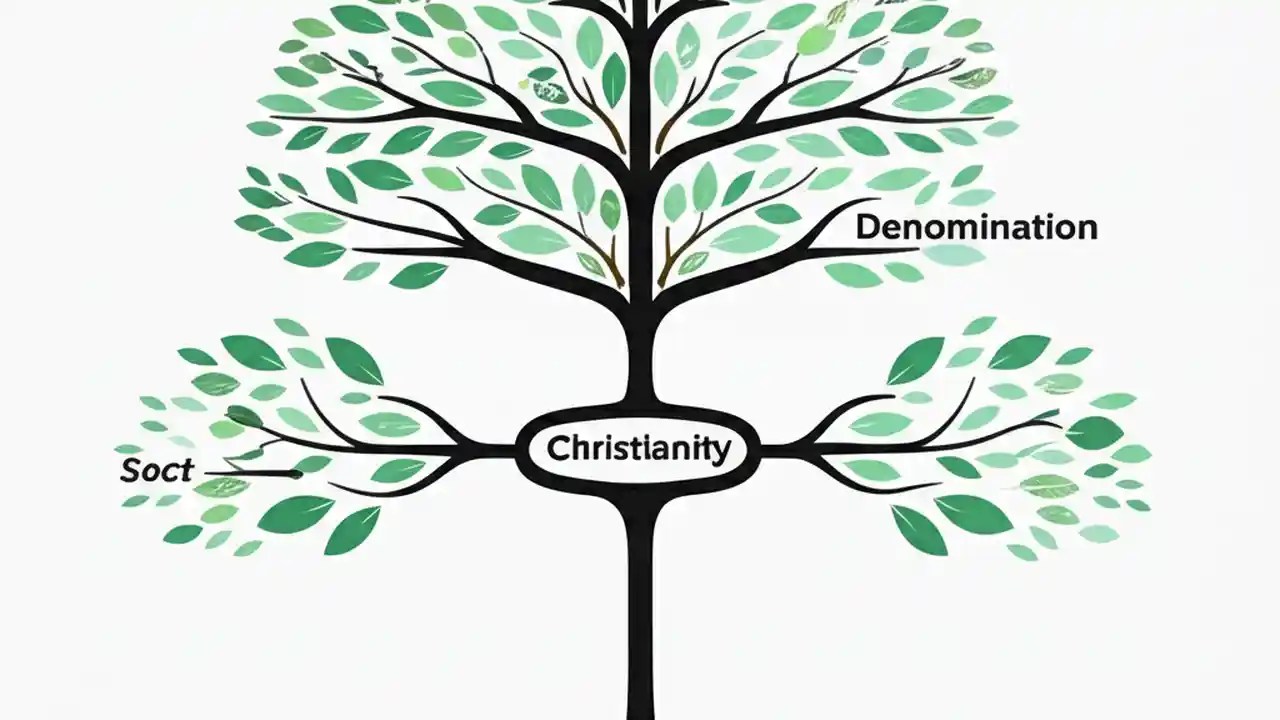 Denomination

Soct

Christianity