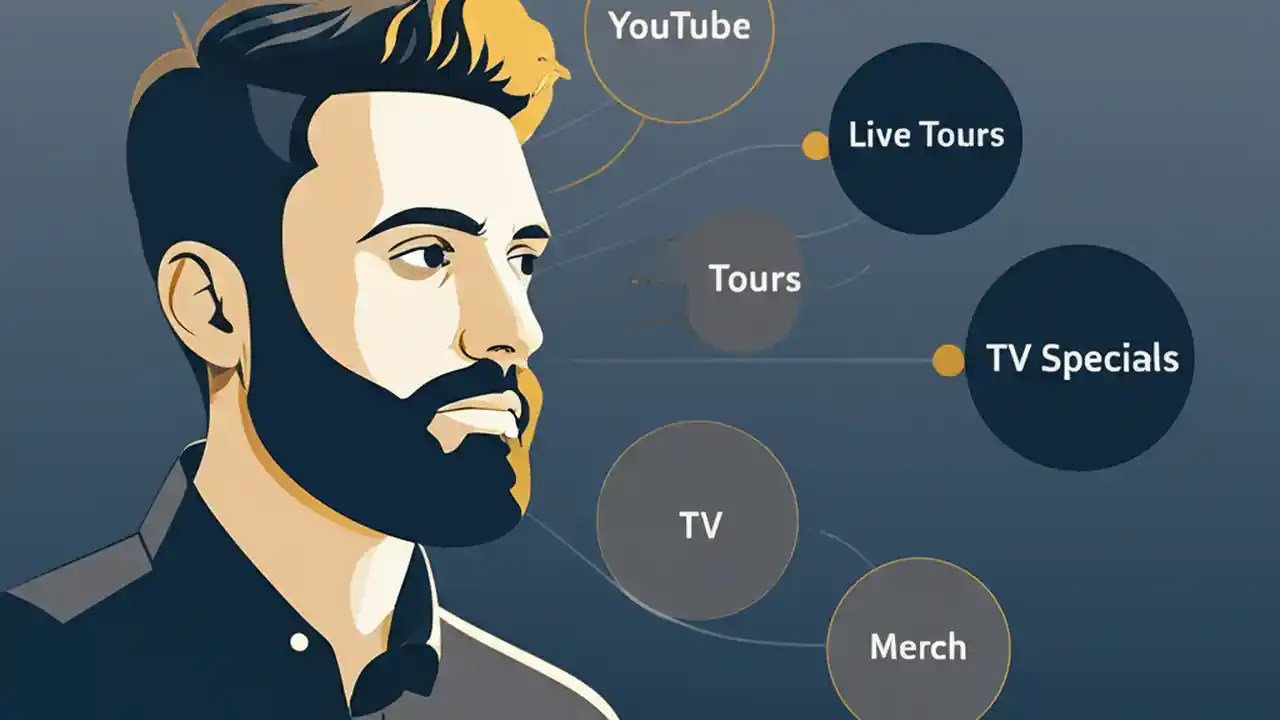 YouTube

Live Tours

Tours

TV Specials

TV

Merch