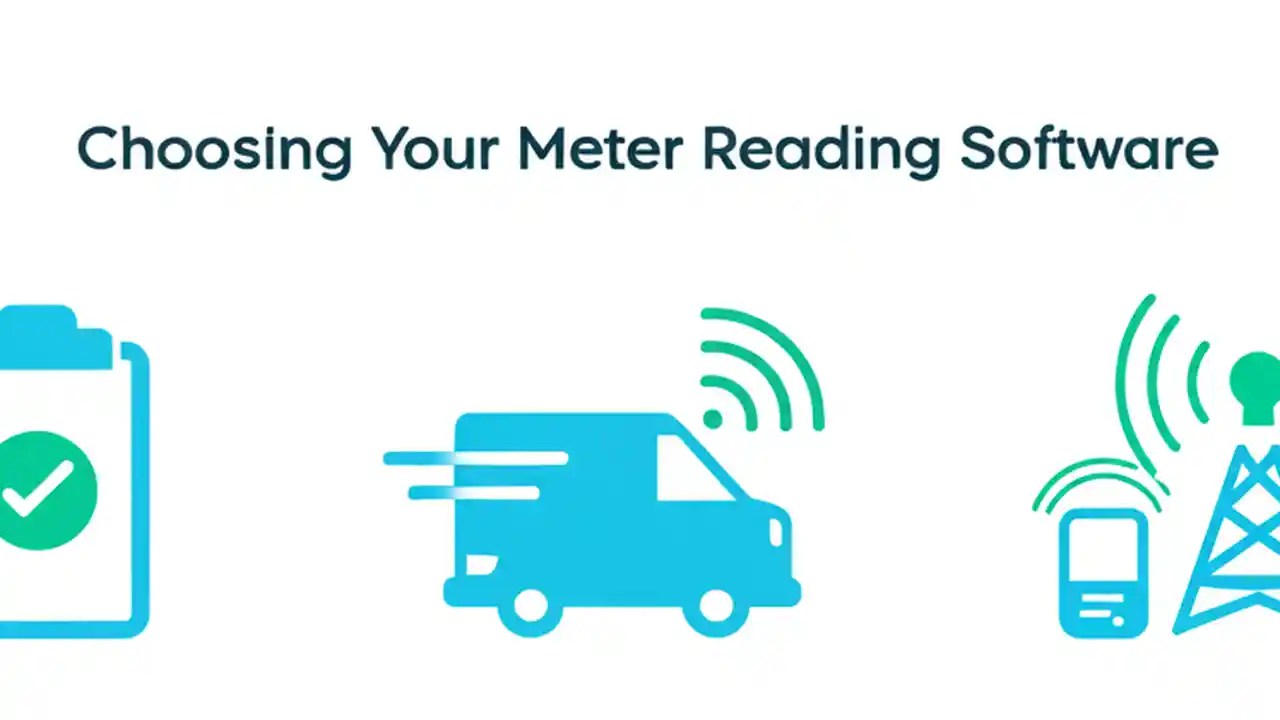 Choosing Your Meter Reading Software