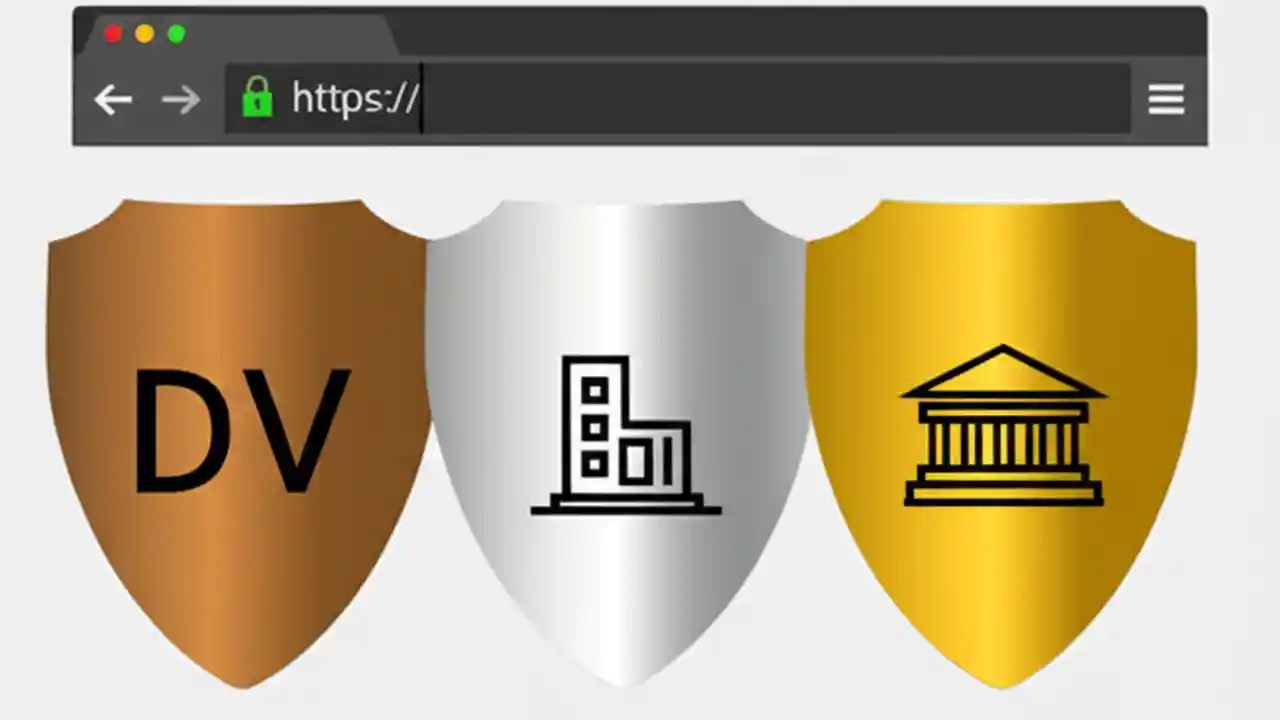 https://

DV