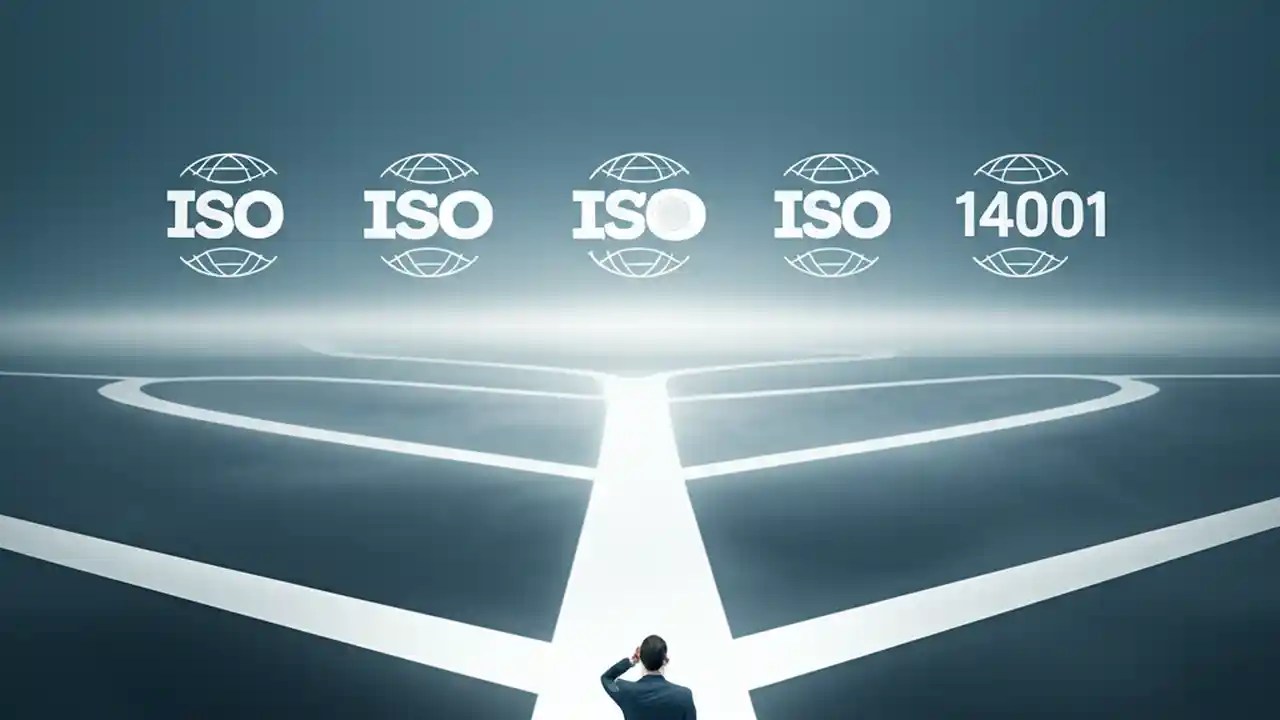 ISO ISO ISO ISO 14001