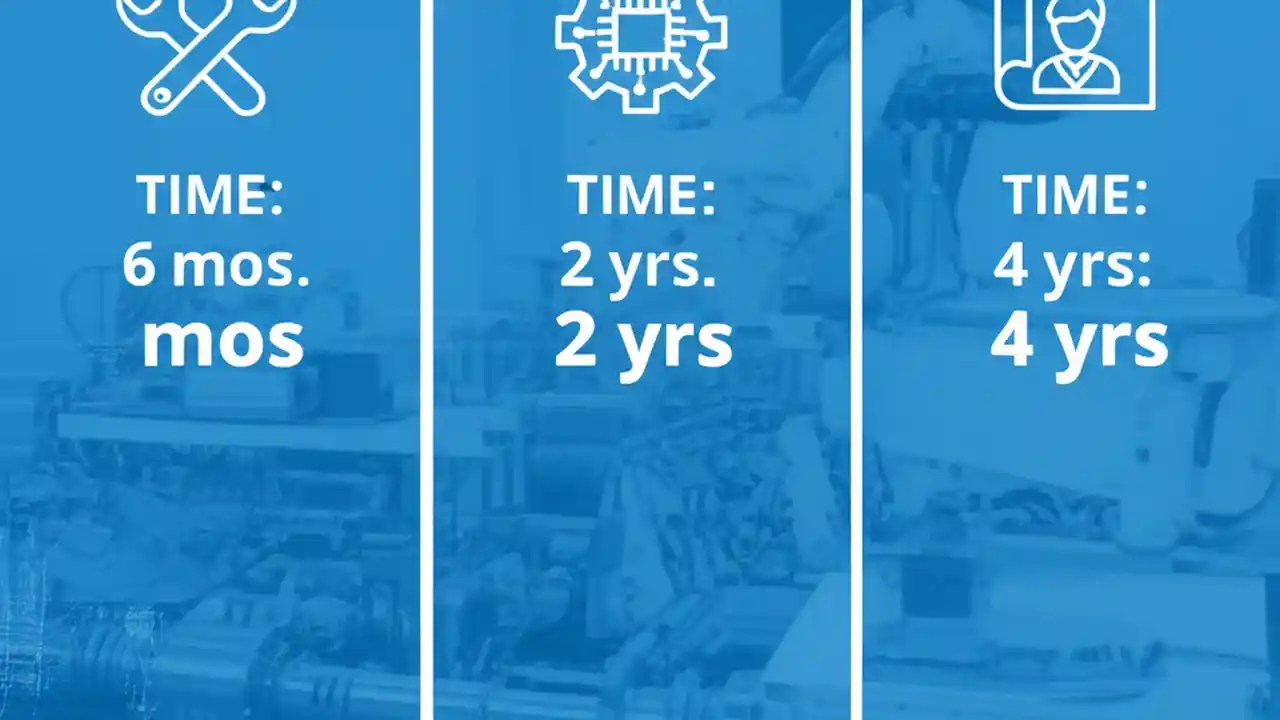 TIME:
6 mos.
mos

TIME:
2 yrs.
2 yrs

TIME:
4 yrs:
4 yrs