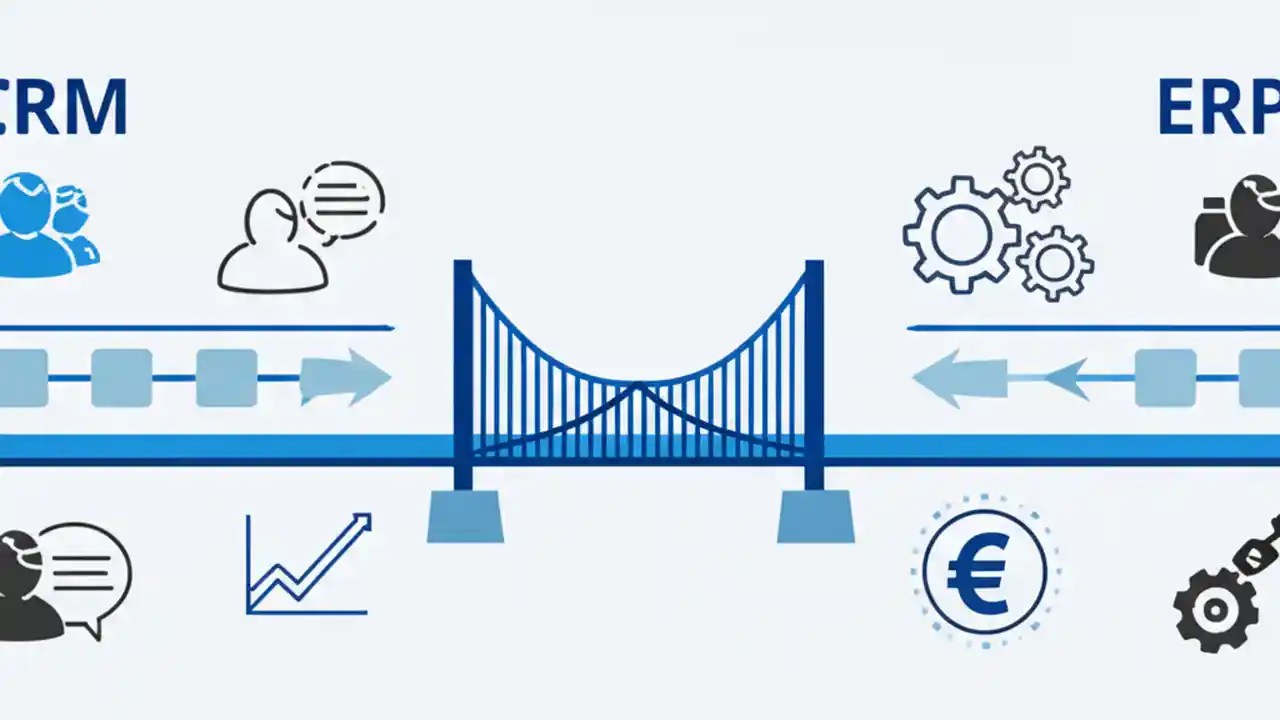 CRM

ERP

€