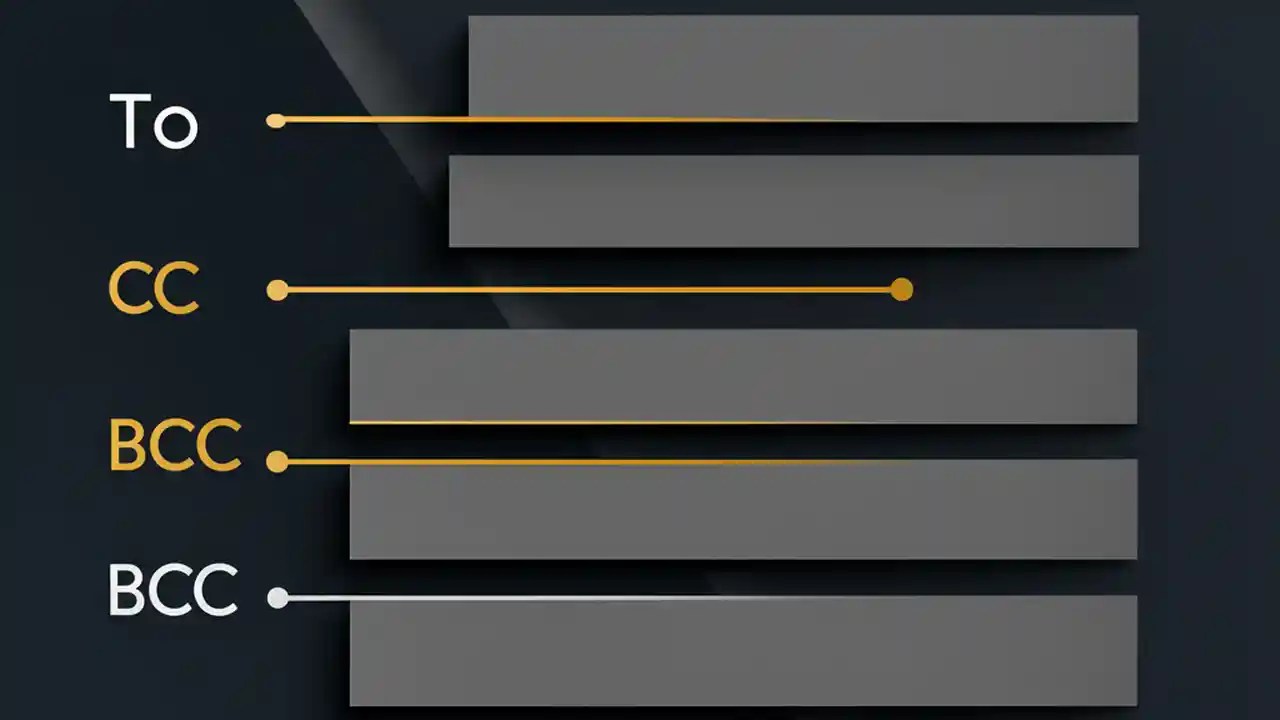 To

CC

BCC

BCC