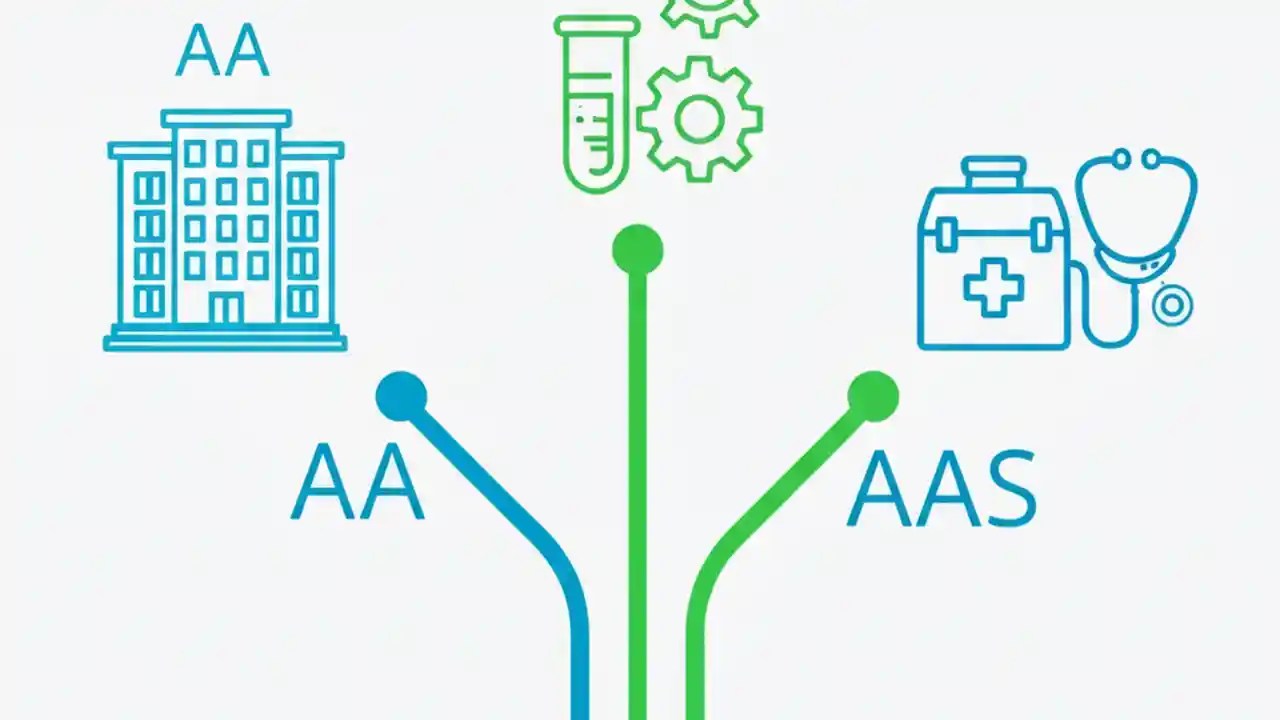 AA

AA

AAS