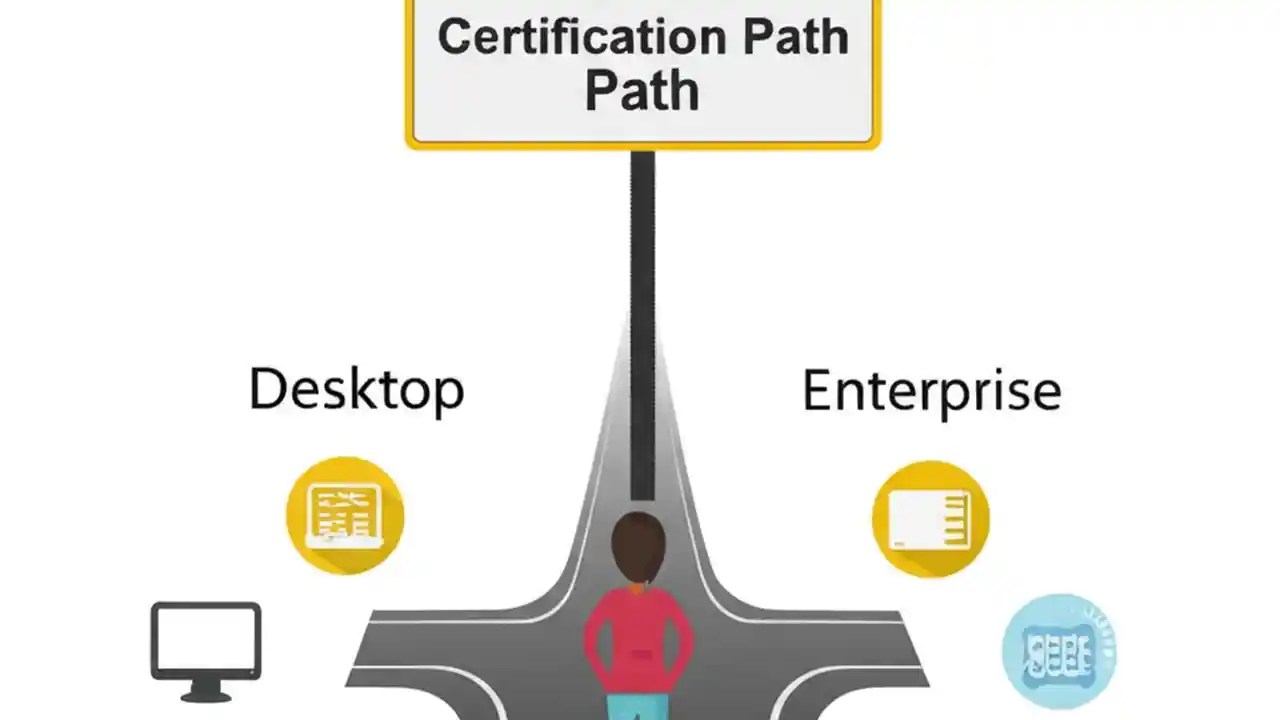 Certification Path
Path

Desktop

Enterprise