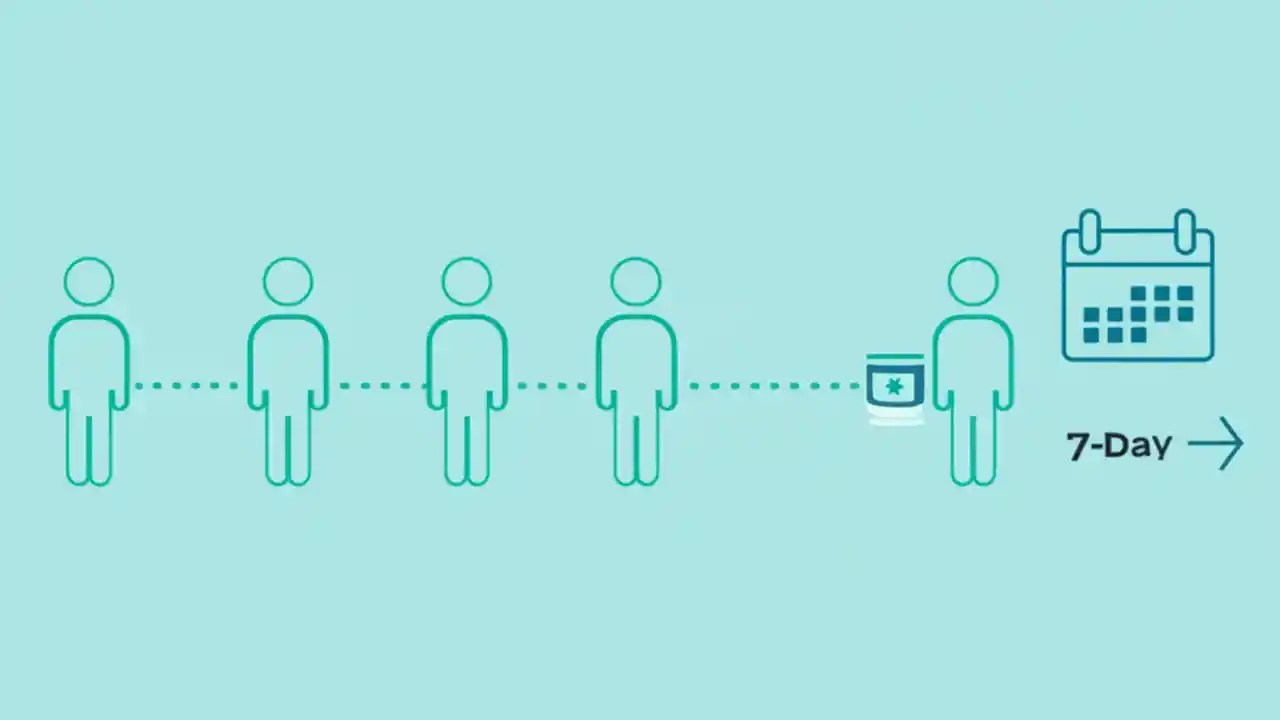 7-Day