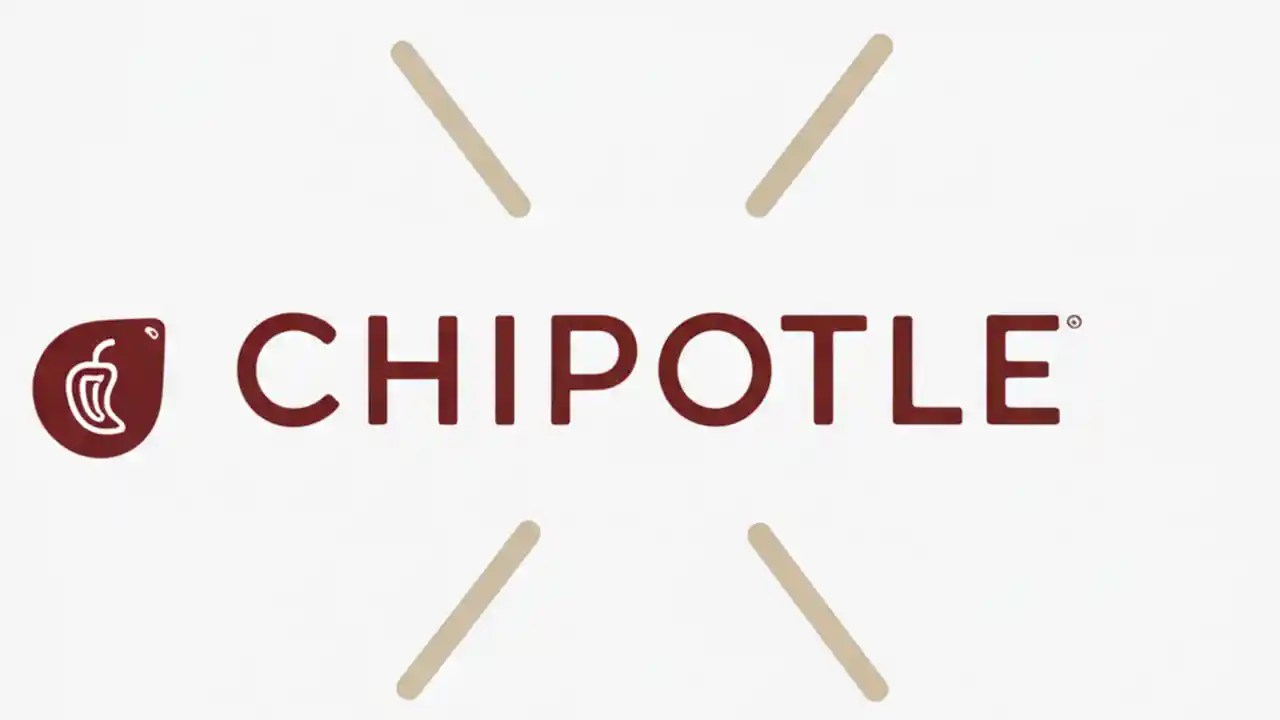 CHIPOTLE®