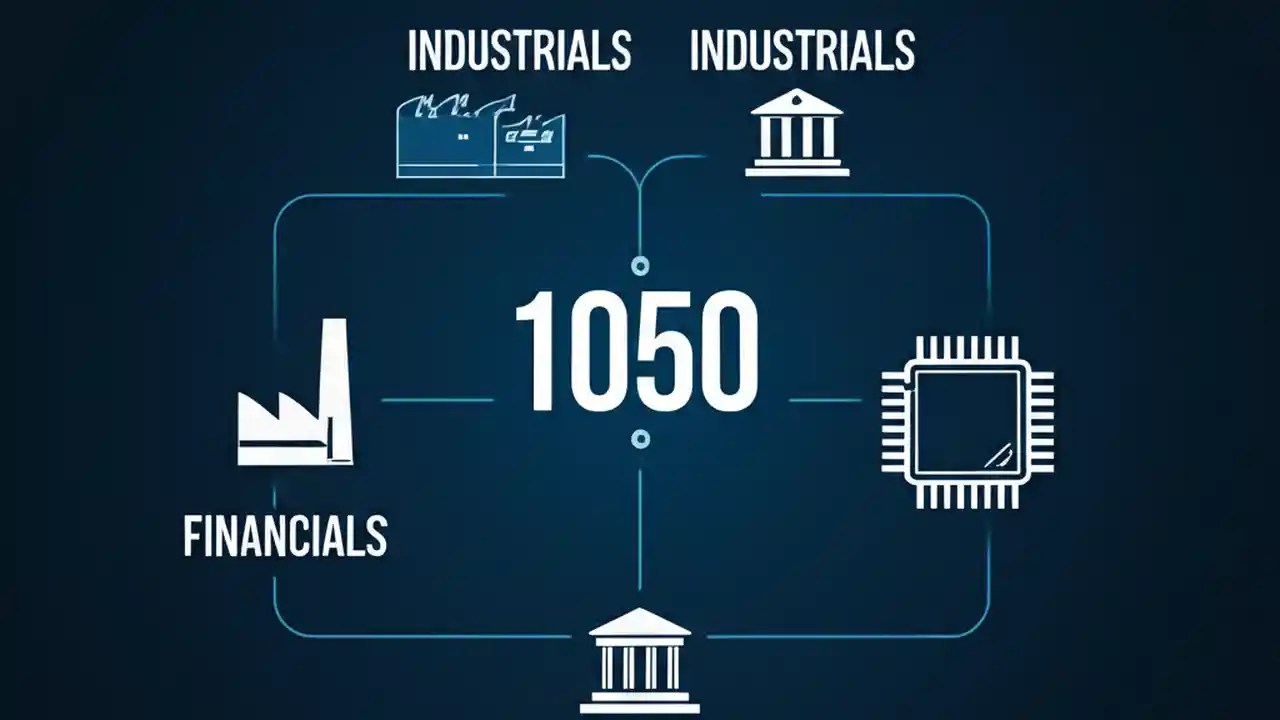 INDUSTRIALS INDUSTRIALS

1050

FINANCIALS