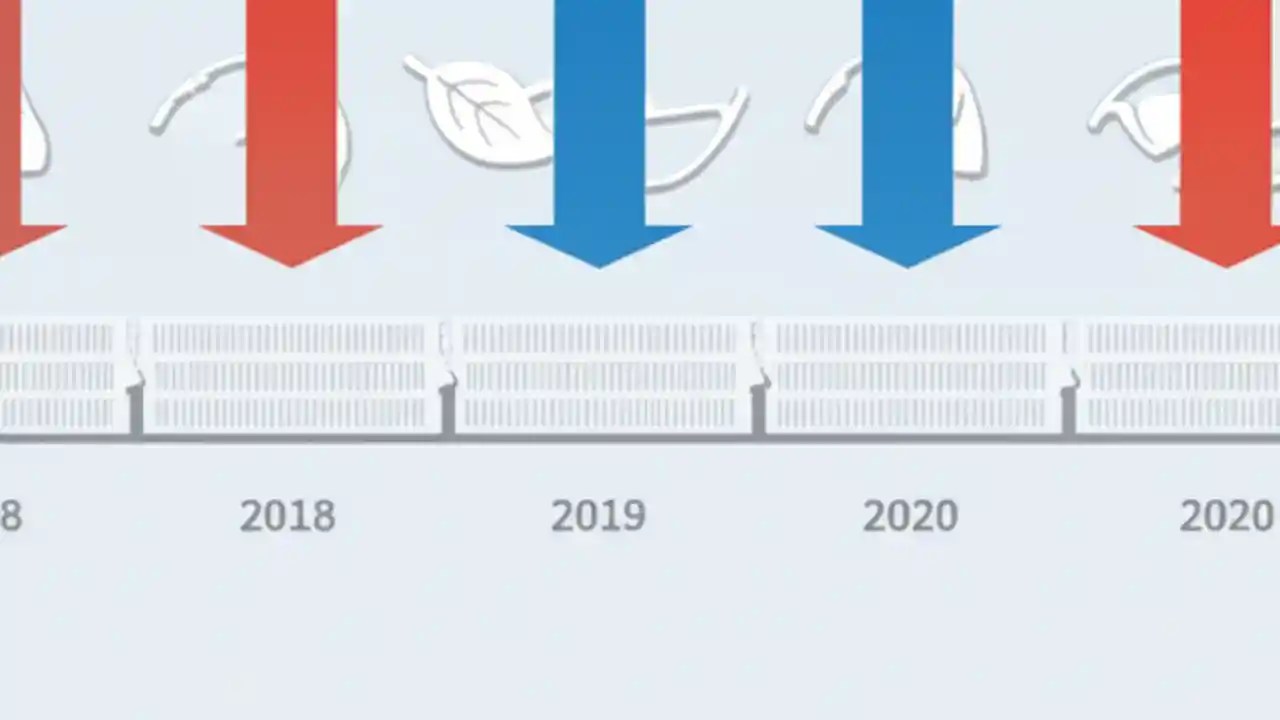 8

2018

2019

2020

2020