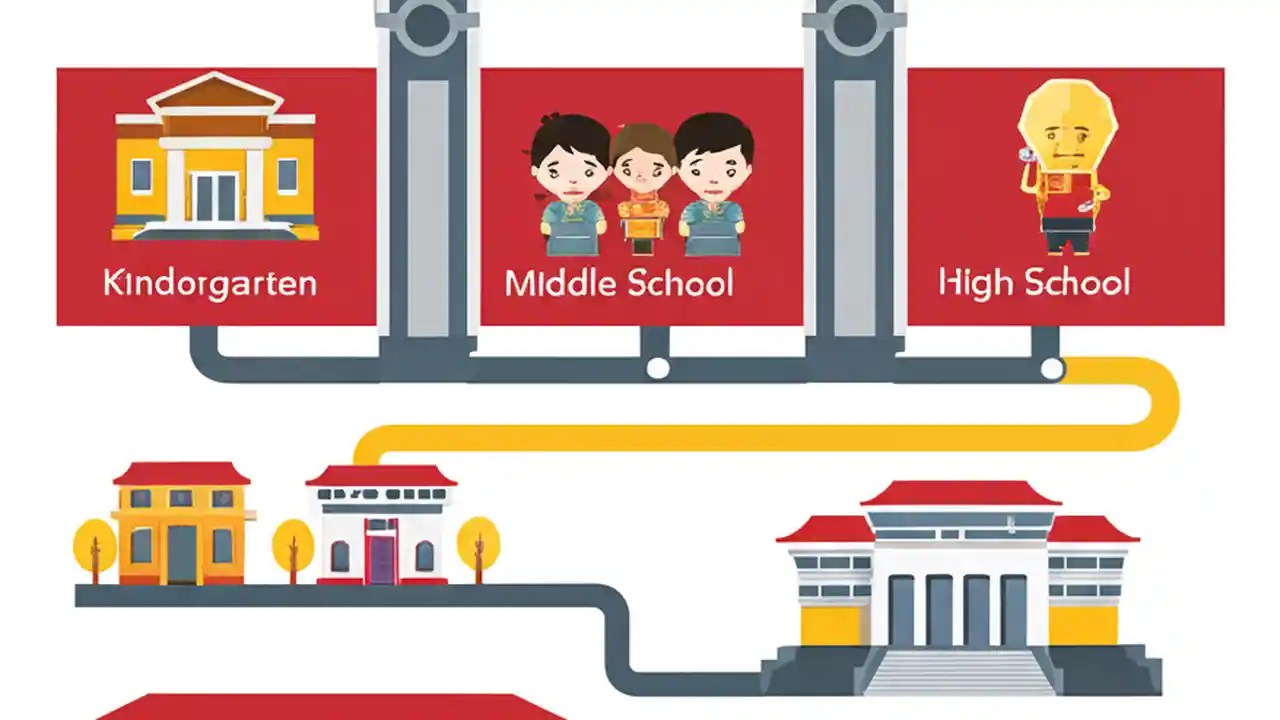 Kindorgarten

Middle School

High School