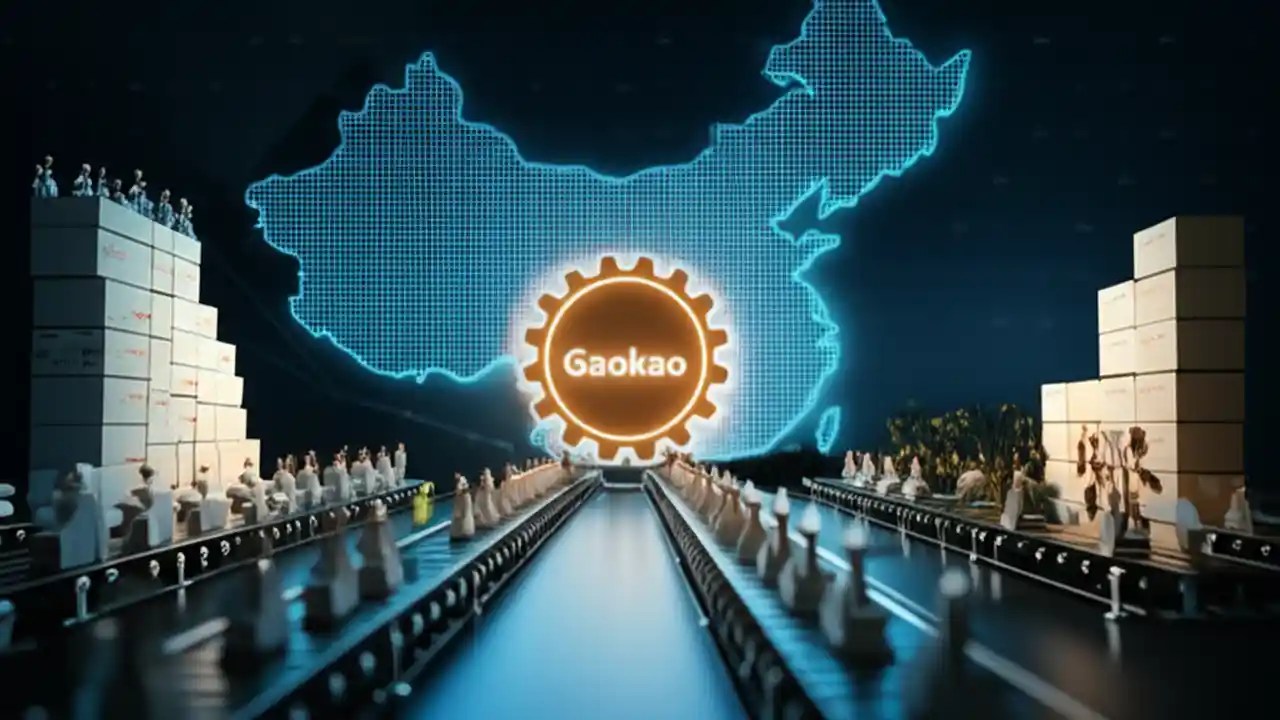 Gaokao